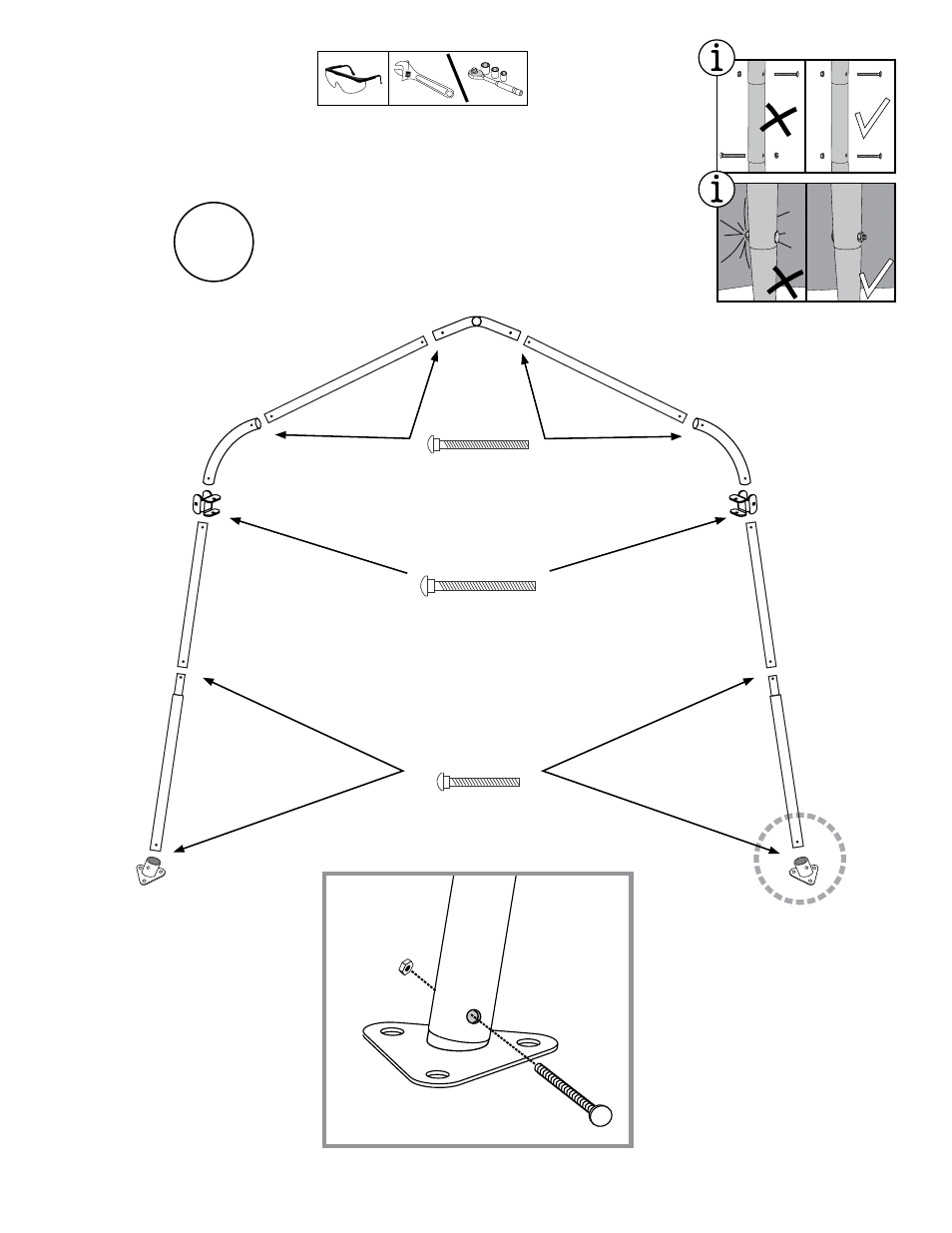 i

i