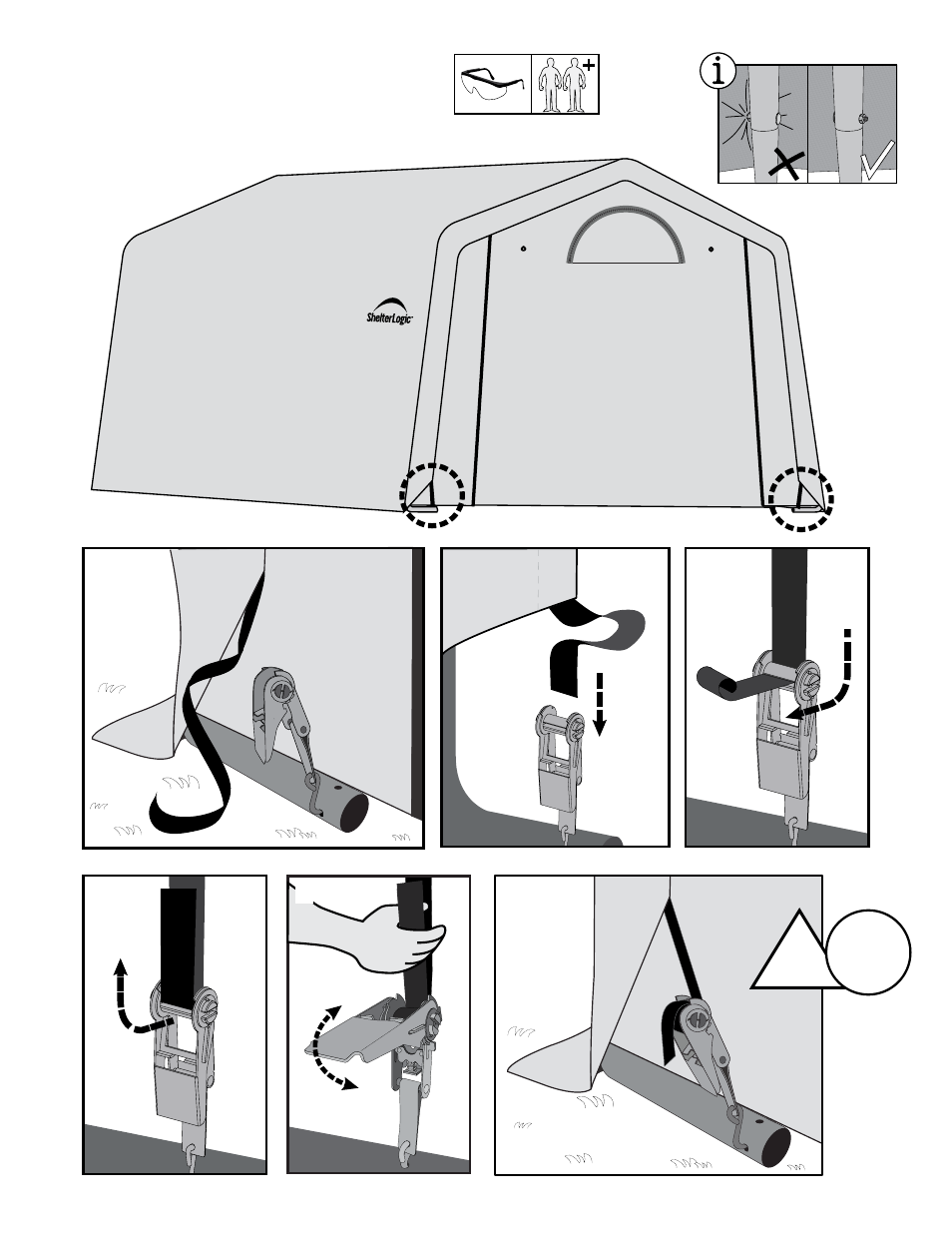 i

ShelterLogic