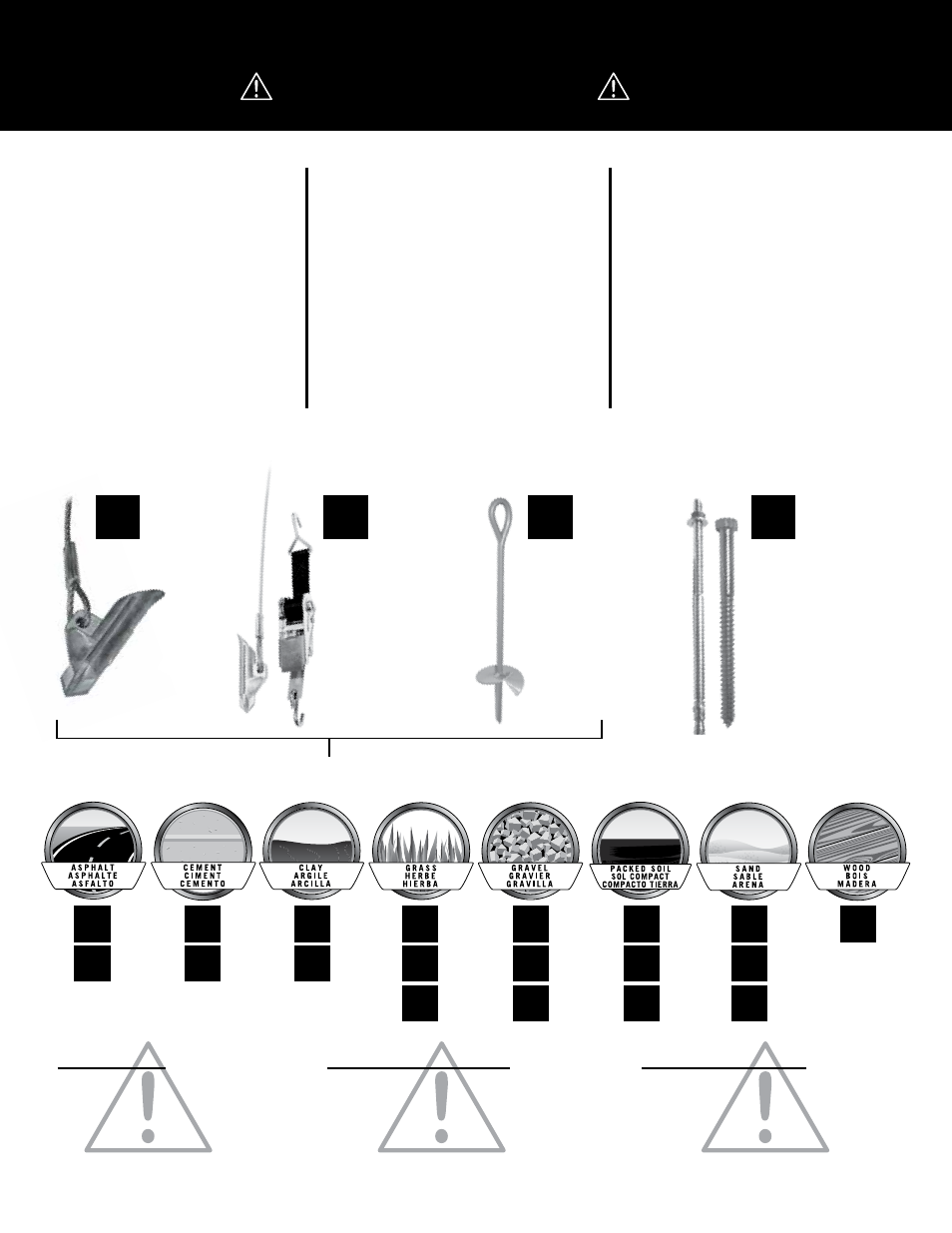 ASPHALT
ASPHALTE
ASFALTO

CEMENT
CIMENT
CEMENTO

CLAY
ARGILE
ARCILLA

GRASS
HERBE
HIERBA

GRAVEL
GRAVIER
GRAVILLA

PACKED SOIL
SOL COMPACT
COMPACTO TIERRA

SAND
SABLE
ARENA

WOOD
BOIS
MADERA