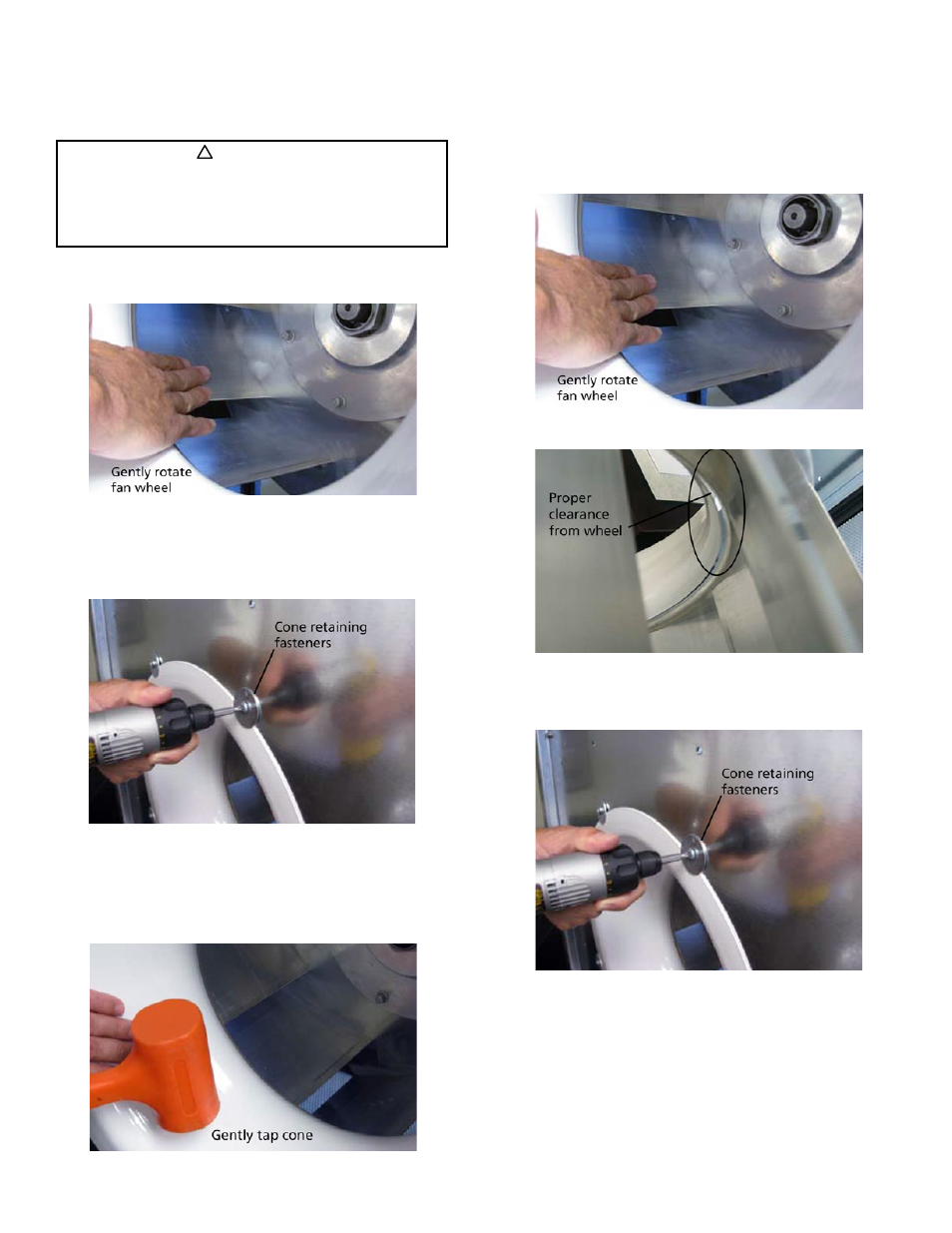 Gently rotate fan wheel

Cone retaining fasteners

Gently tap cone

Gently rotate fan wheel

Proper clearance from wheel

Cone retaining fasteners