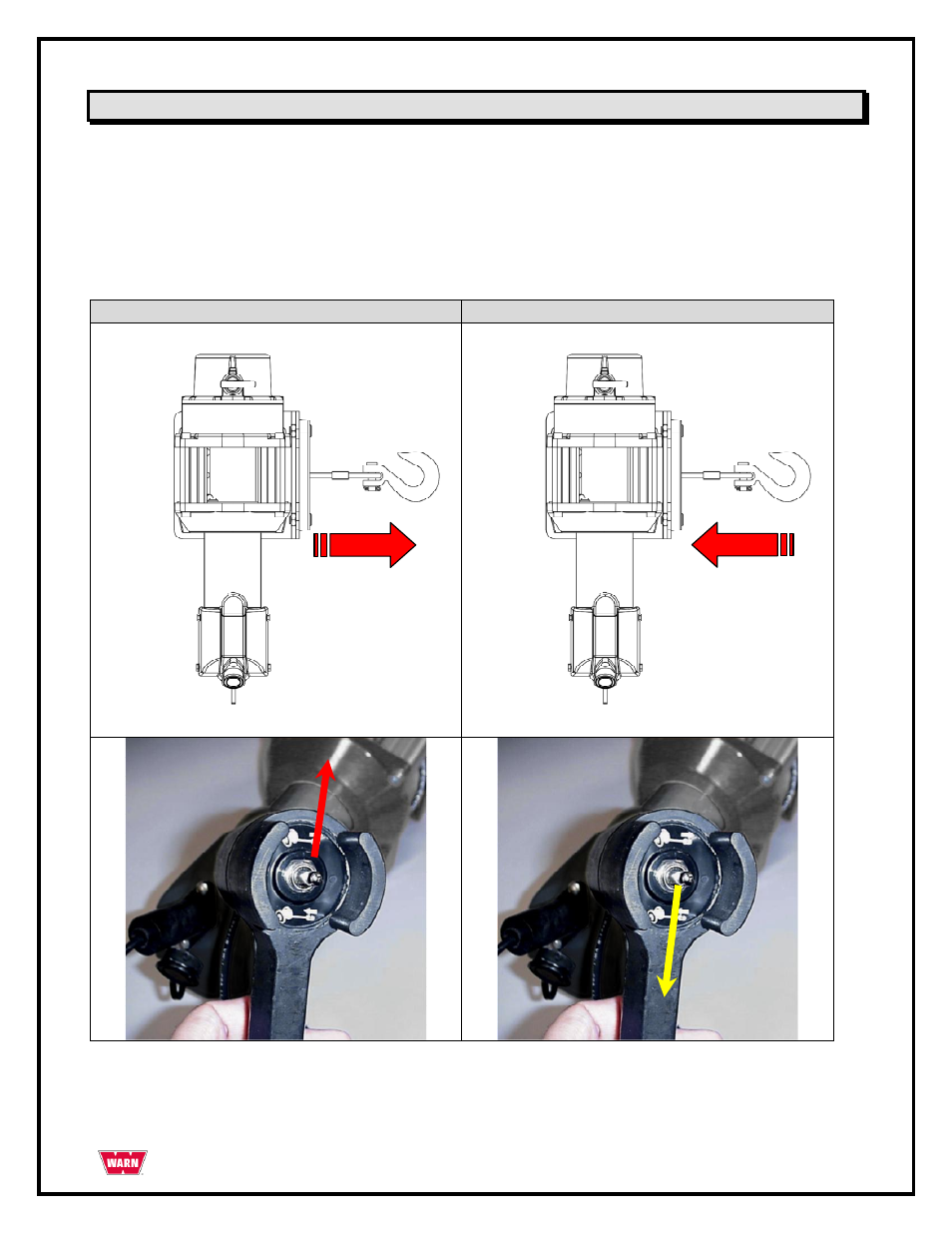 WARN