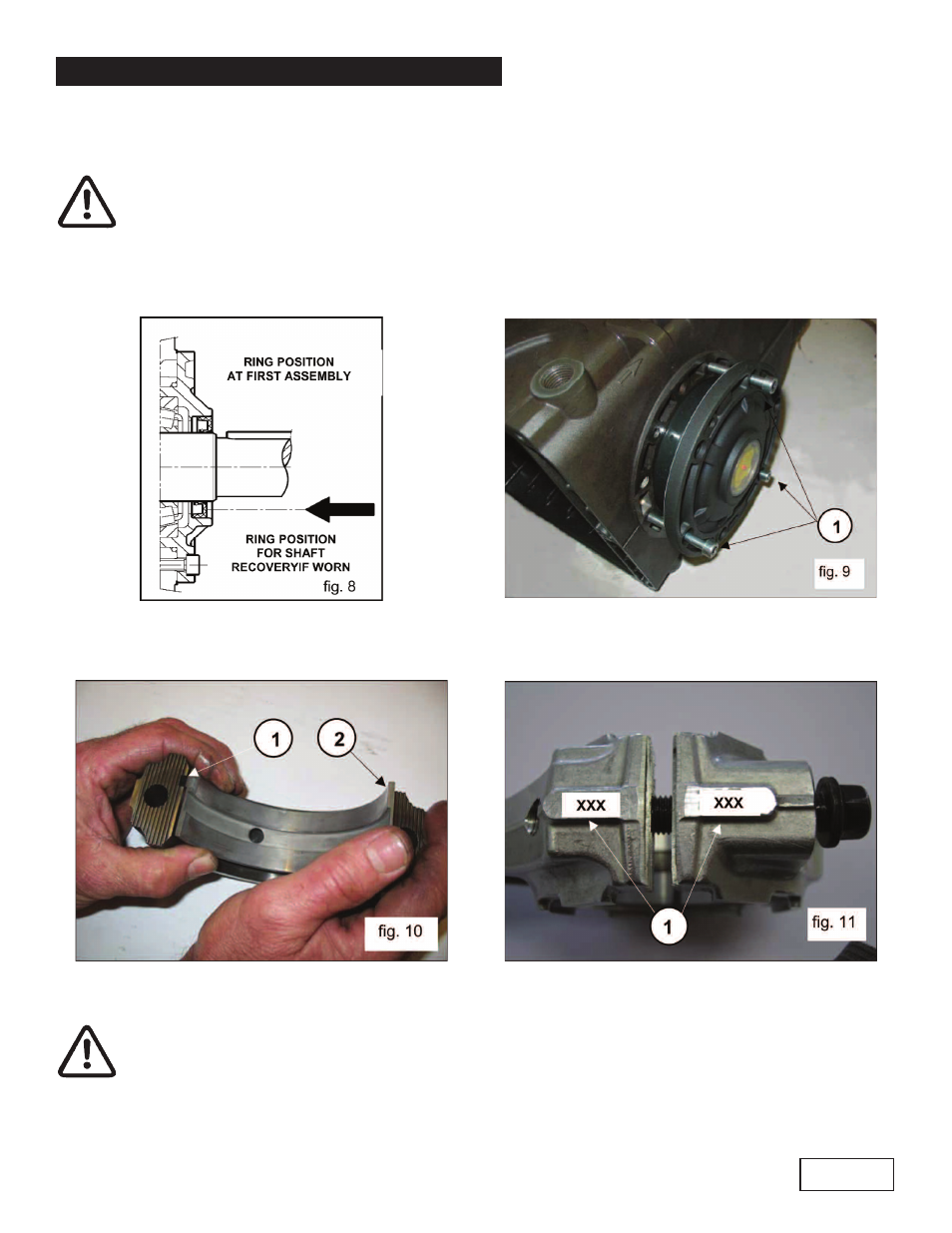 RING POSITION AT FIRST ASSEMBLY

RING POSITION FOR SHAFT RECOVERYIF WORN

fig. 8

1

fig. 9

1

2

fig. 10

XXX

XXX

1

fig. 11