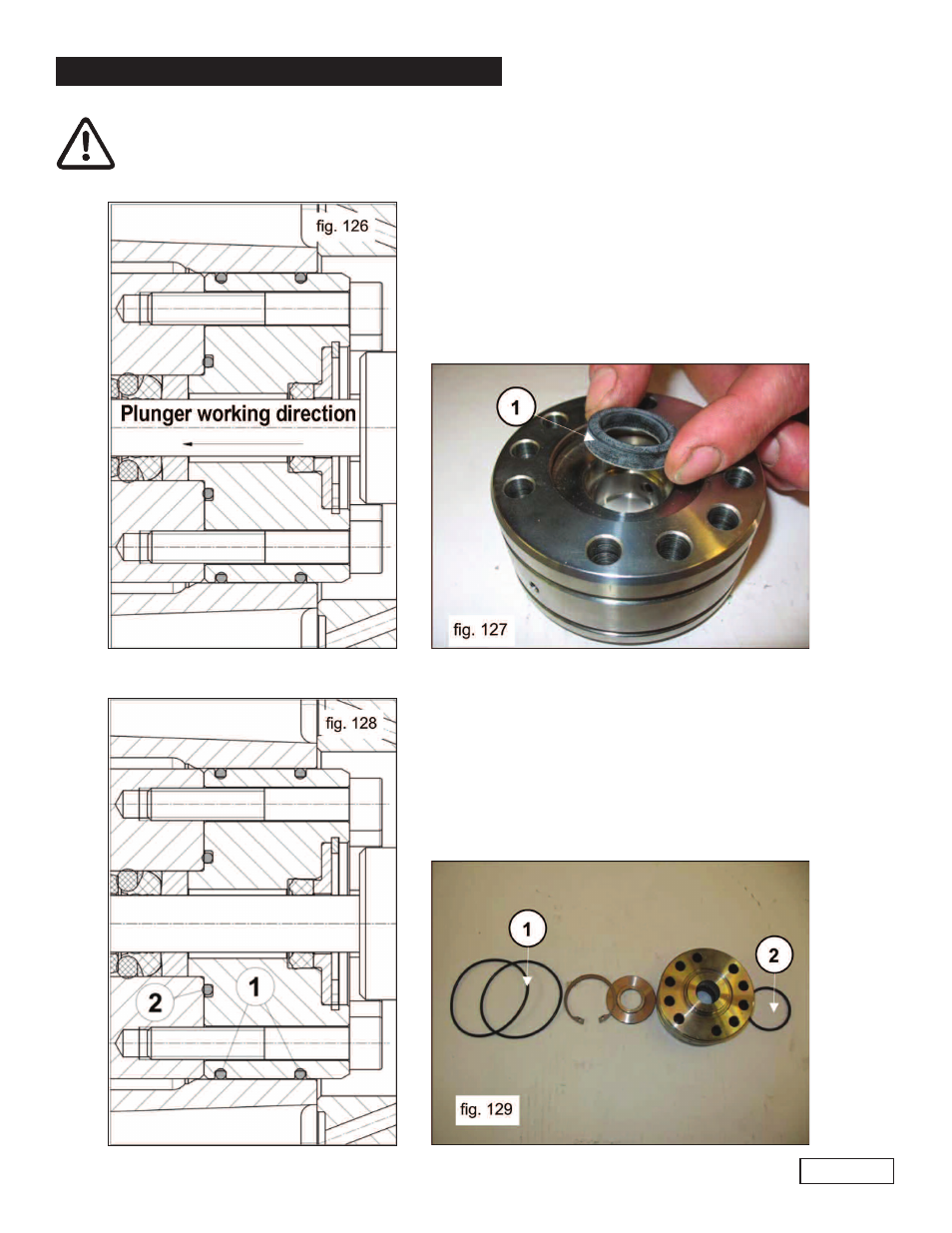 fig. 126

Plunger working direction

1

fig. 127

fig. 128

2

1

1

2

fig. 129