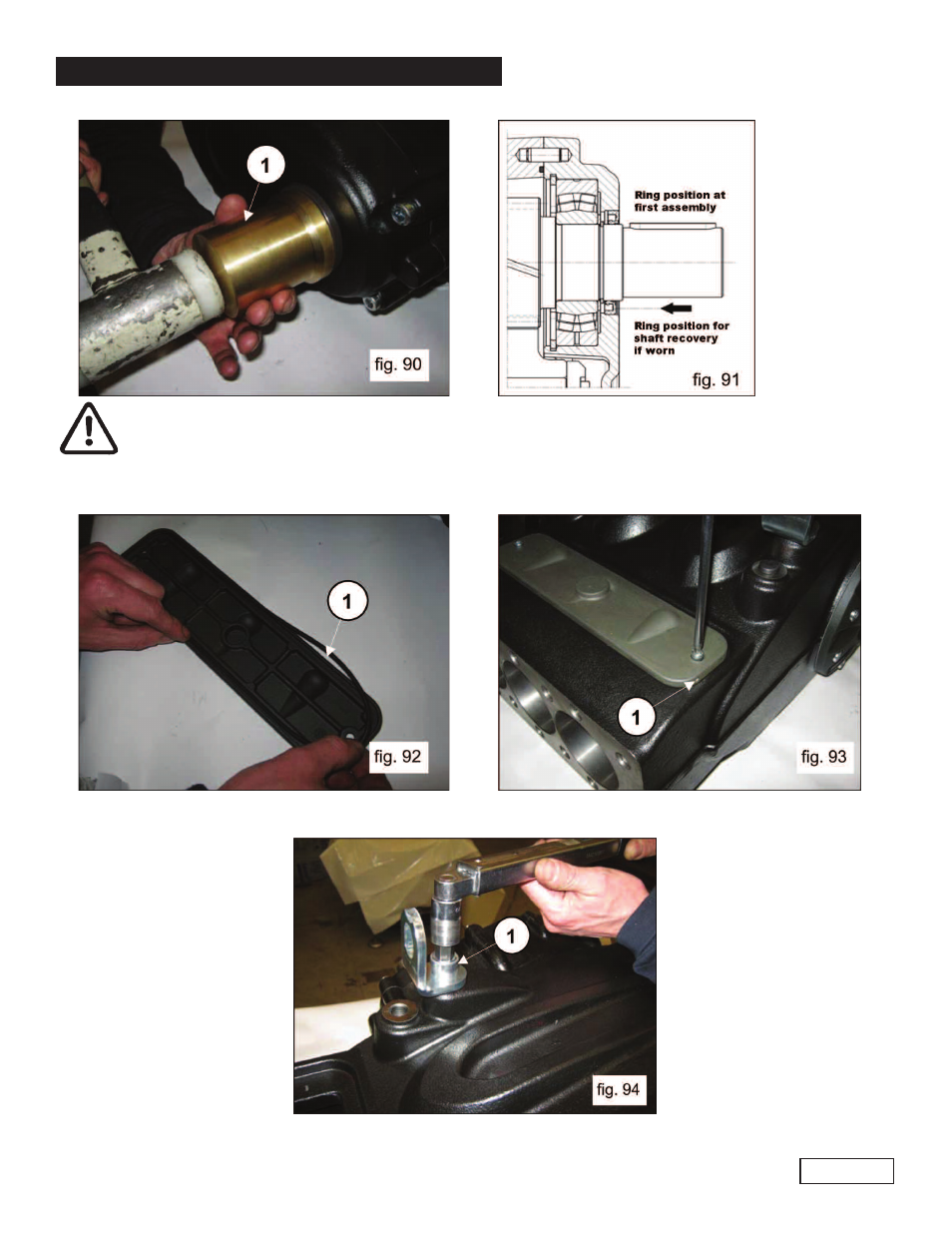 1

fig. 90

Ring position at first assembly

Ring position for shaft recovery if worn

fig. 91

1

fig. 92

1

fig. 93

1

fig. 94