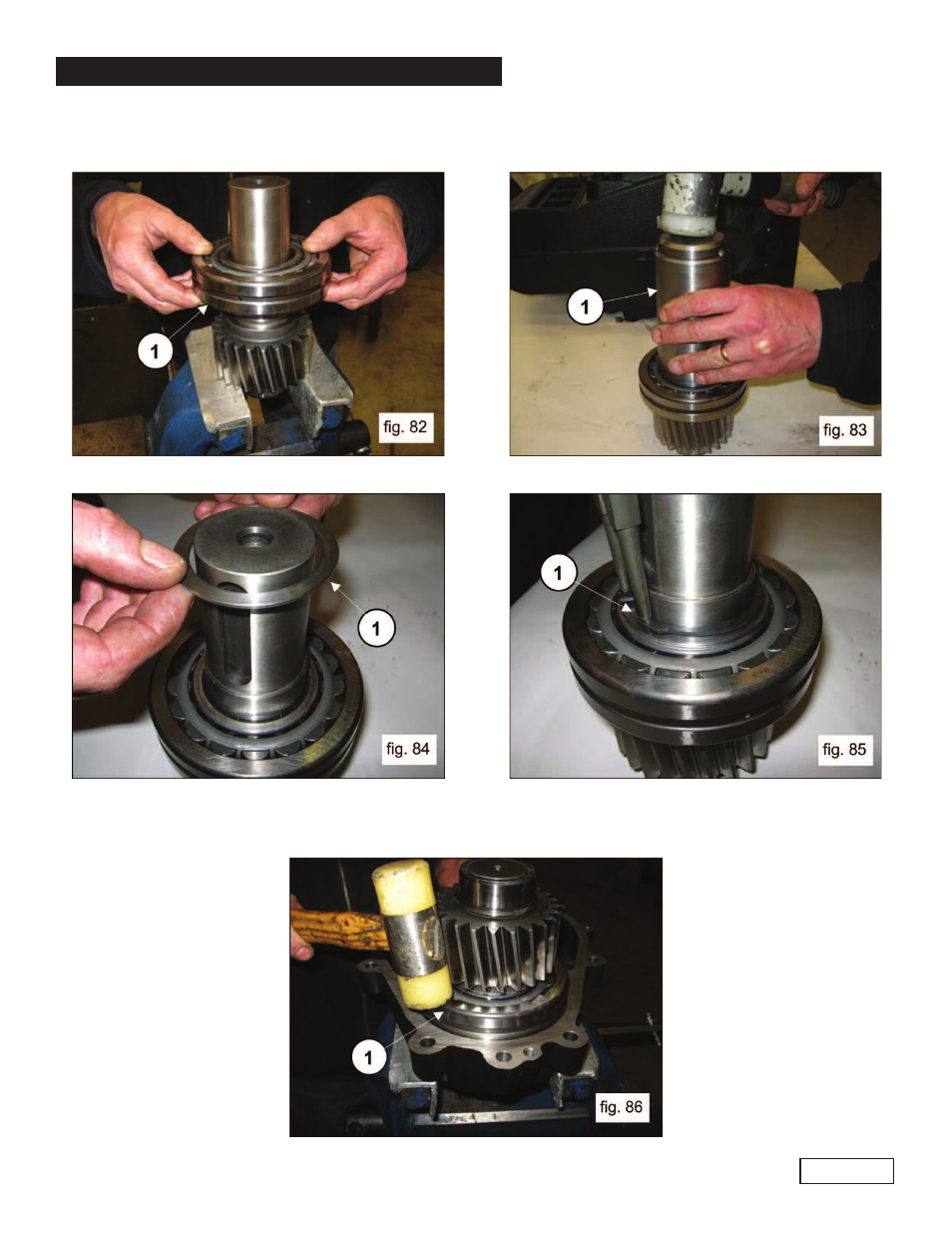 1

fig. 82

1

fig. 83

1

fig. 84

1

fig. 85

1

fig. 86