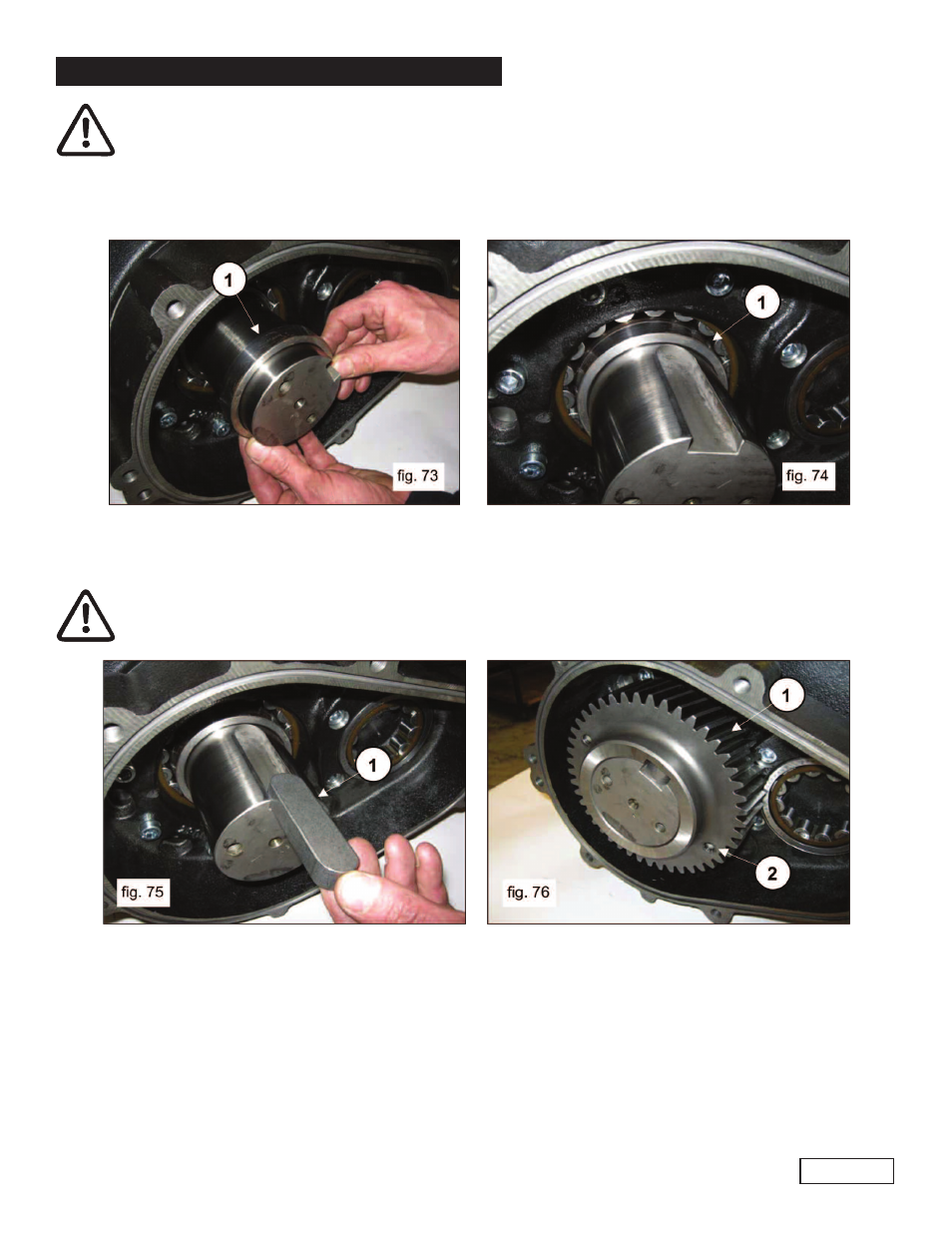 1

fig. 73

1

fig. 74

1

fig. 75

1

2

fig. 76