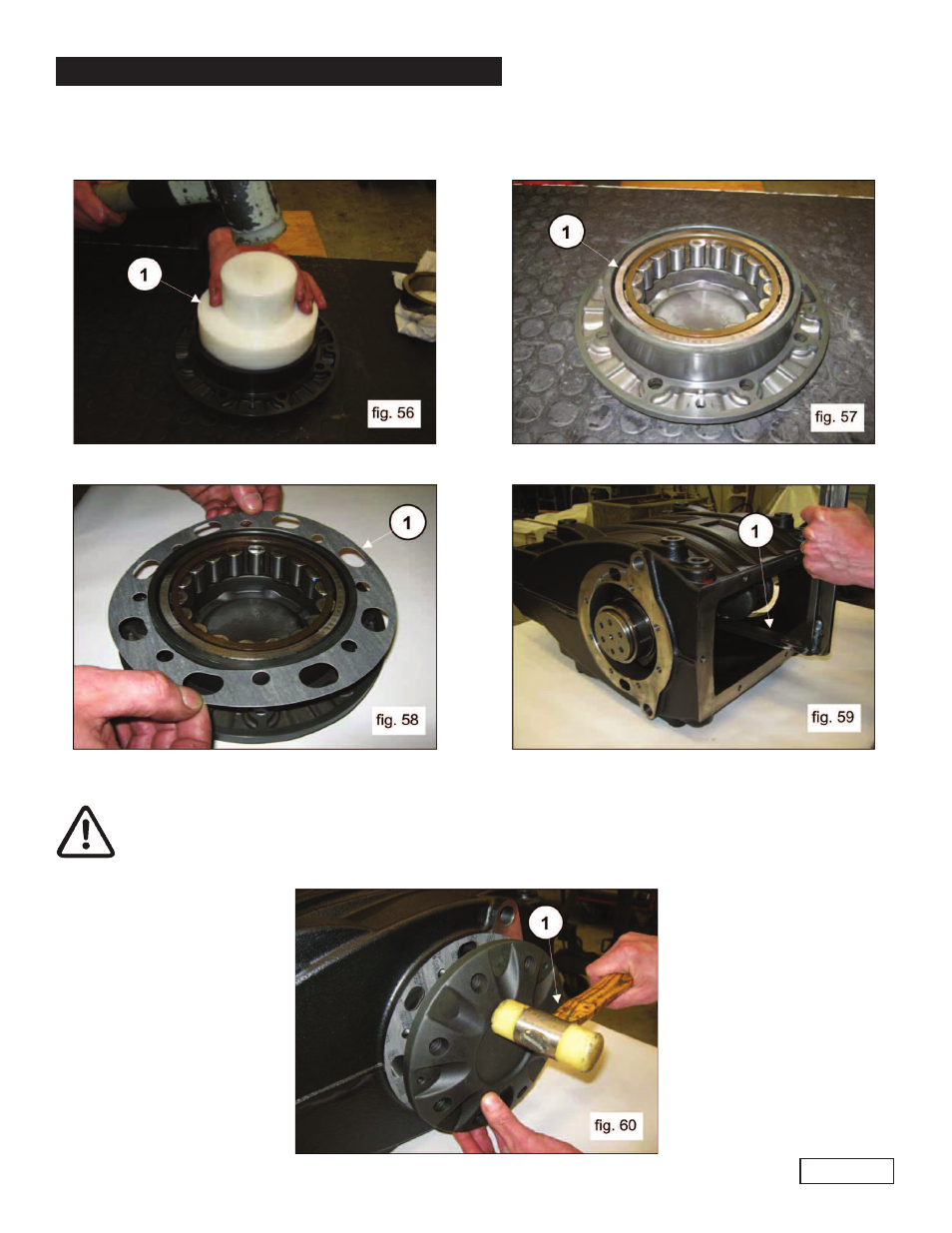 1

fig. 56

1

fig. 57

1

fig. 58

1

fig. 59

1

fig. 60