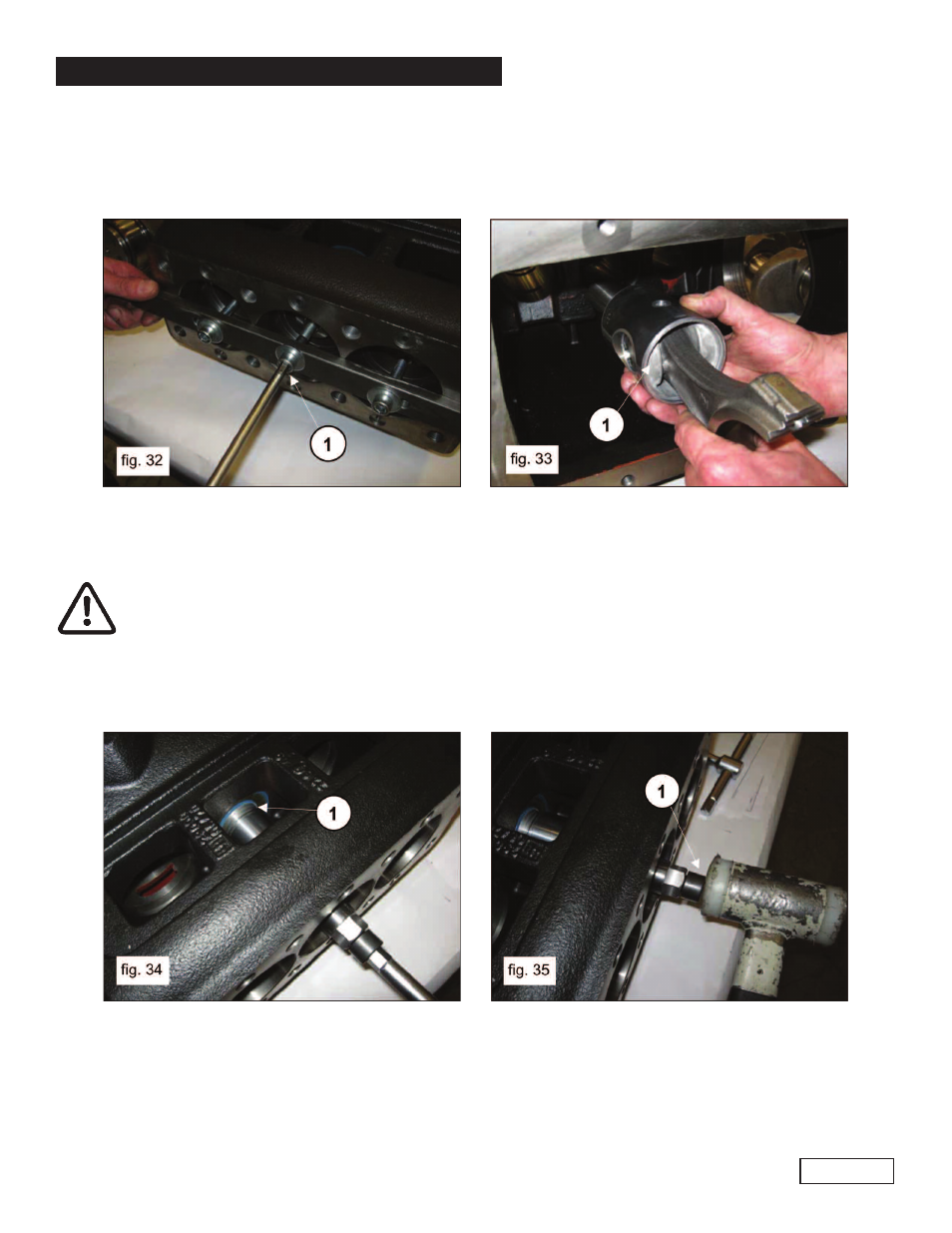 1

fig. 32

1

fig. 33

1

fig. 34

1

fig. 35