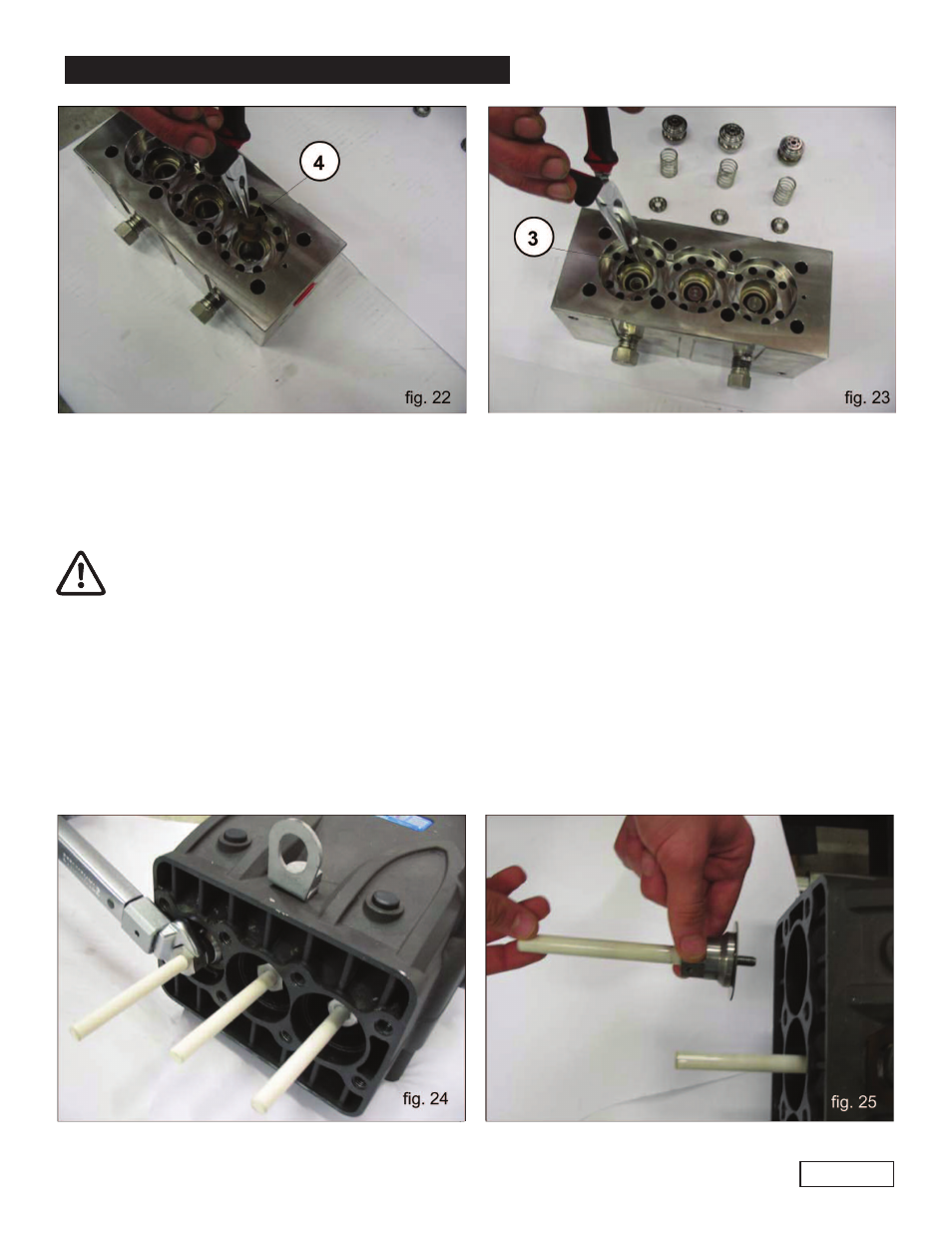 4

fig. 22

3

fig. 23

fig. 24

fig. 25