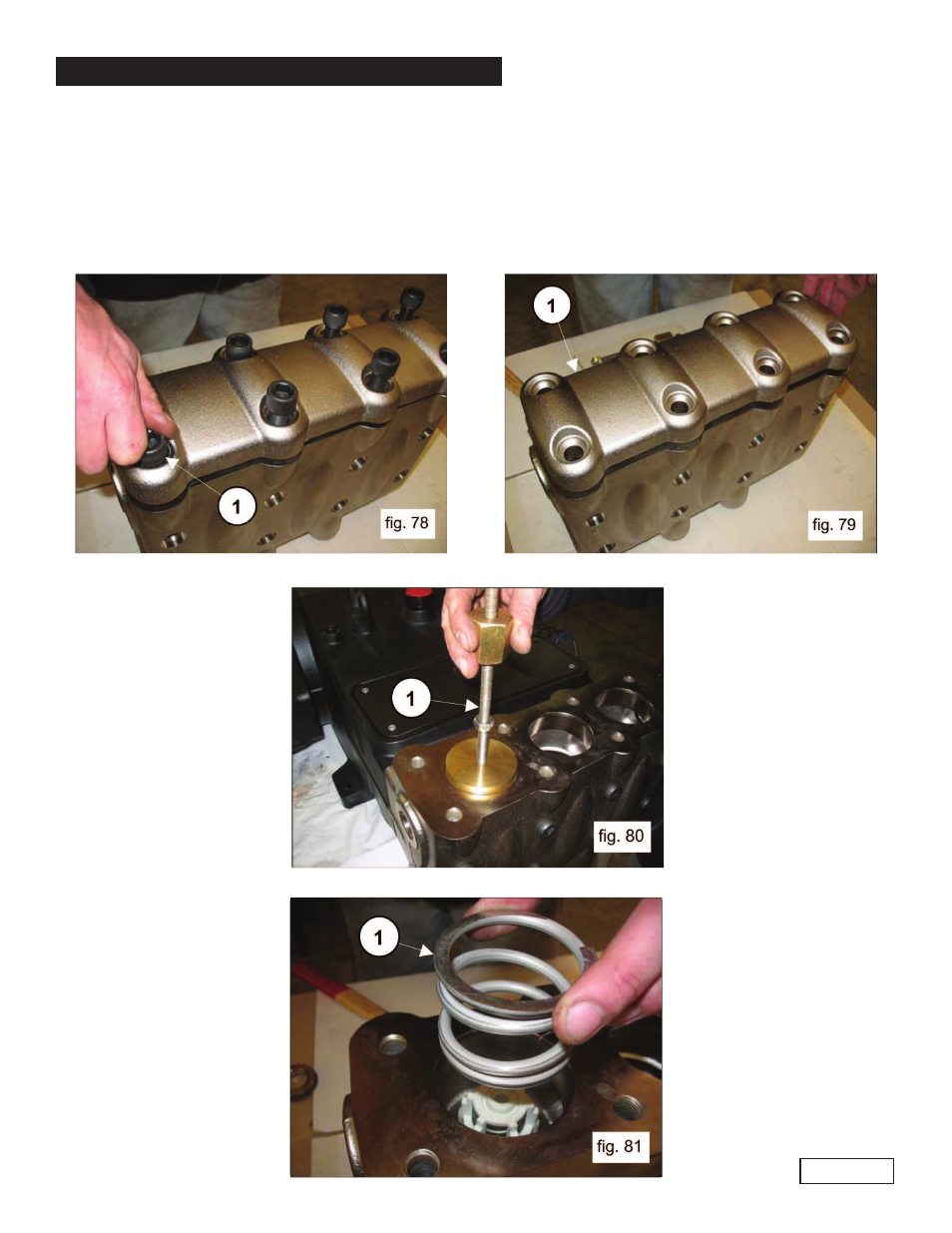 1

fig. 78

1

fig. 79

1

fig. 80

1

fig. 81