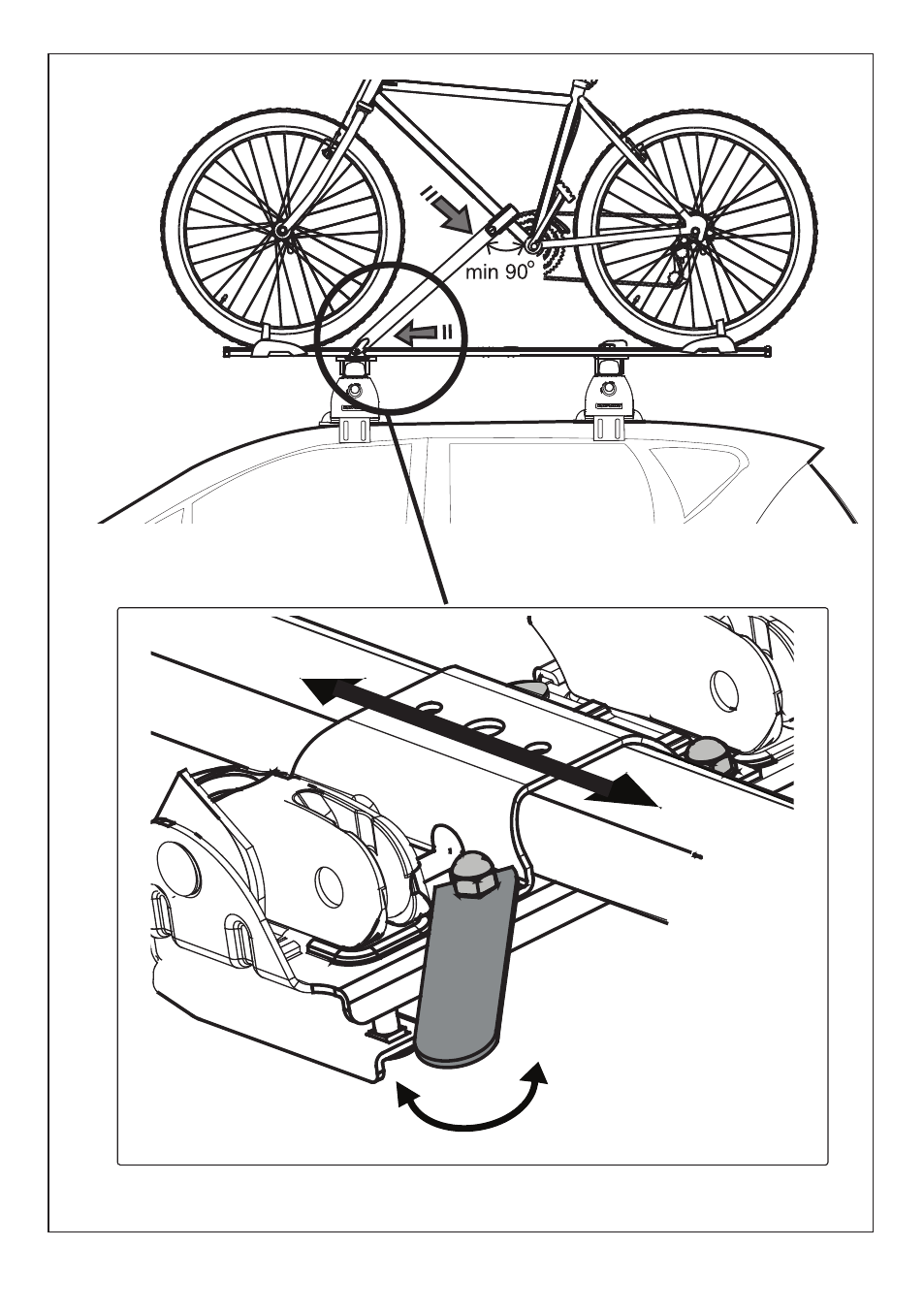 III
min 90°
II