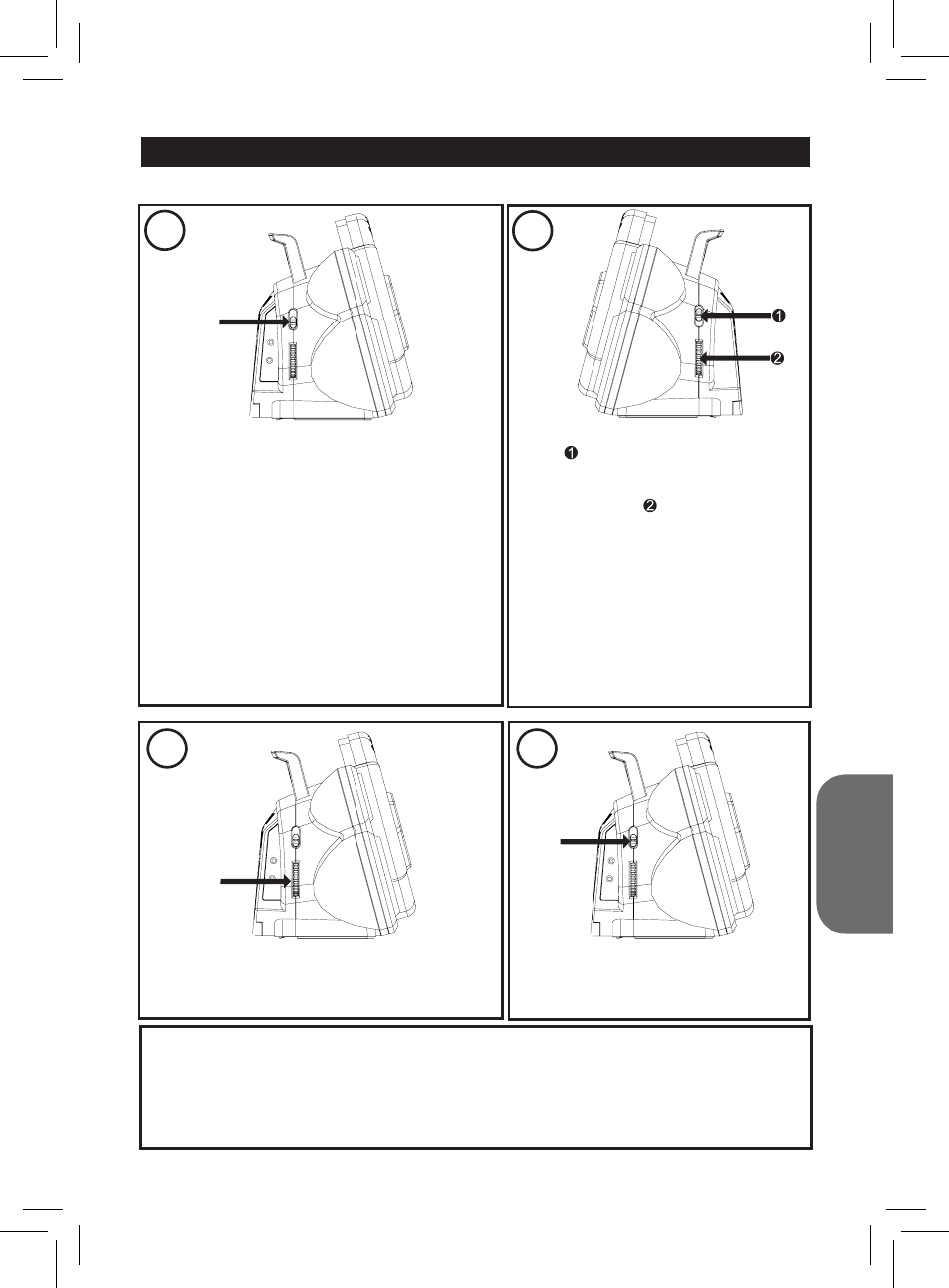 ❶

❷

❶

❷