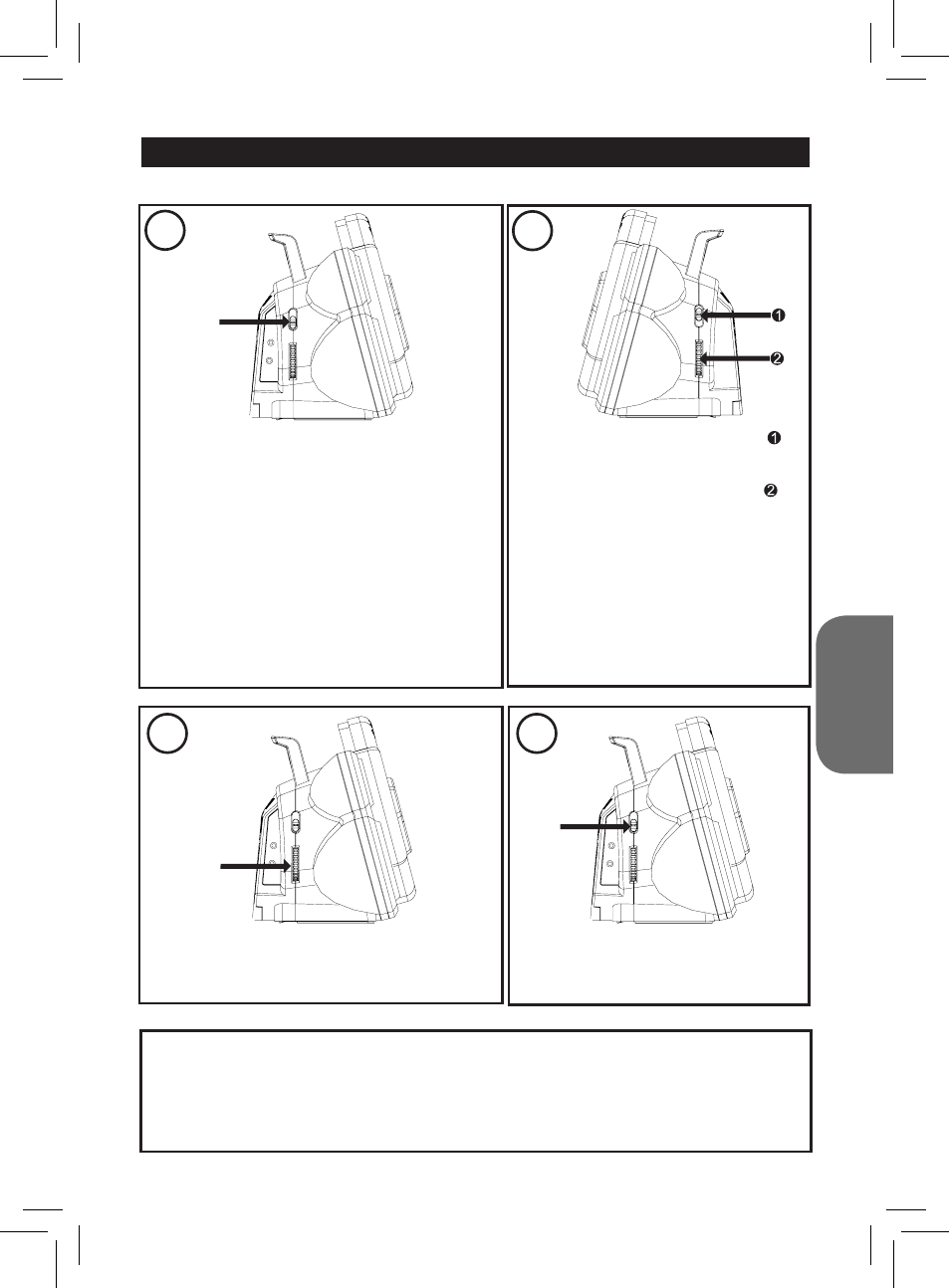 ❶

❷

❶

❷