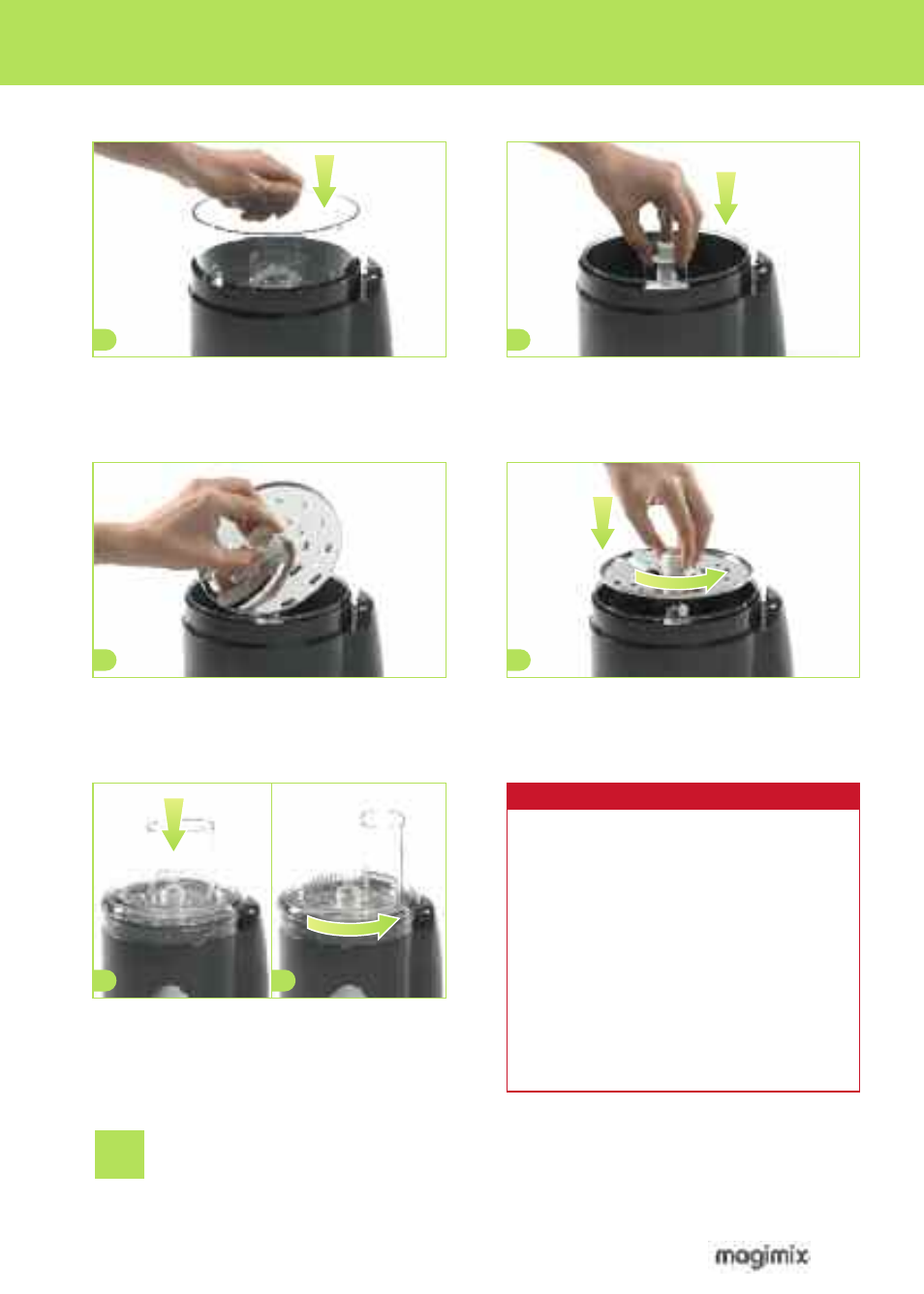 magimix