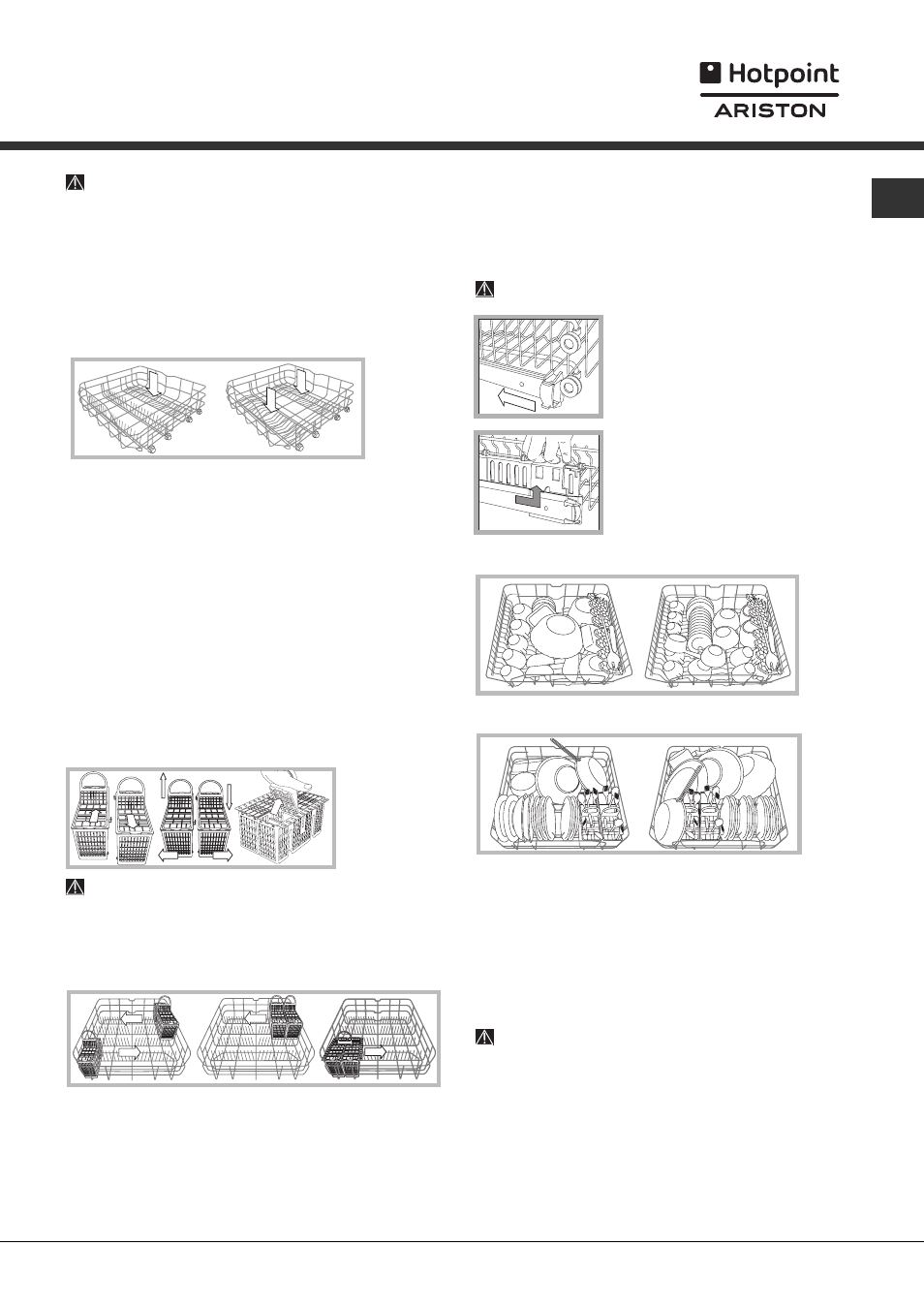 Hotpoint
ARISTON