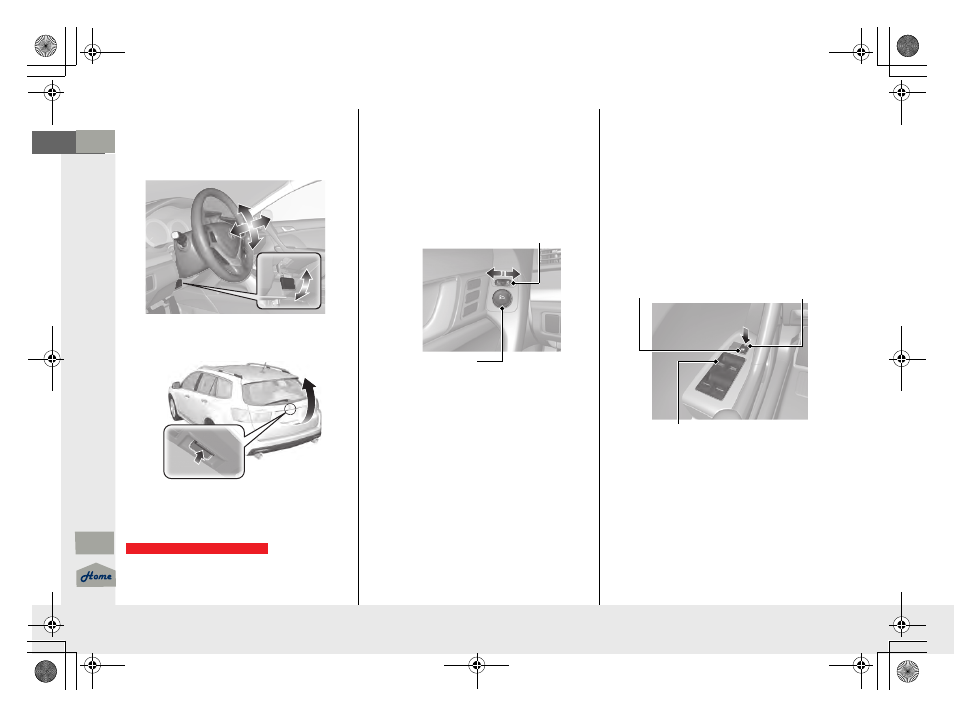 Home