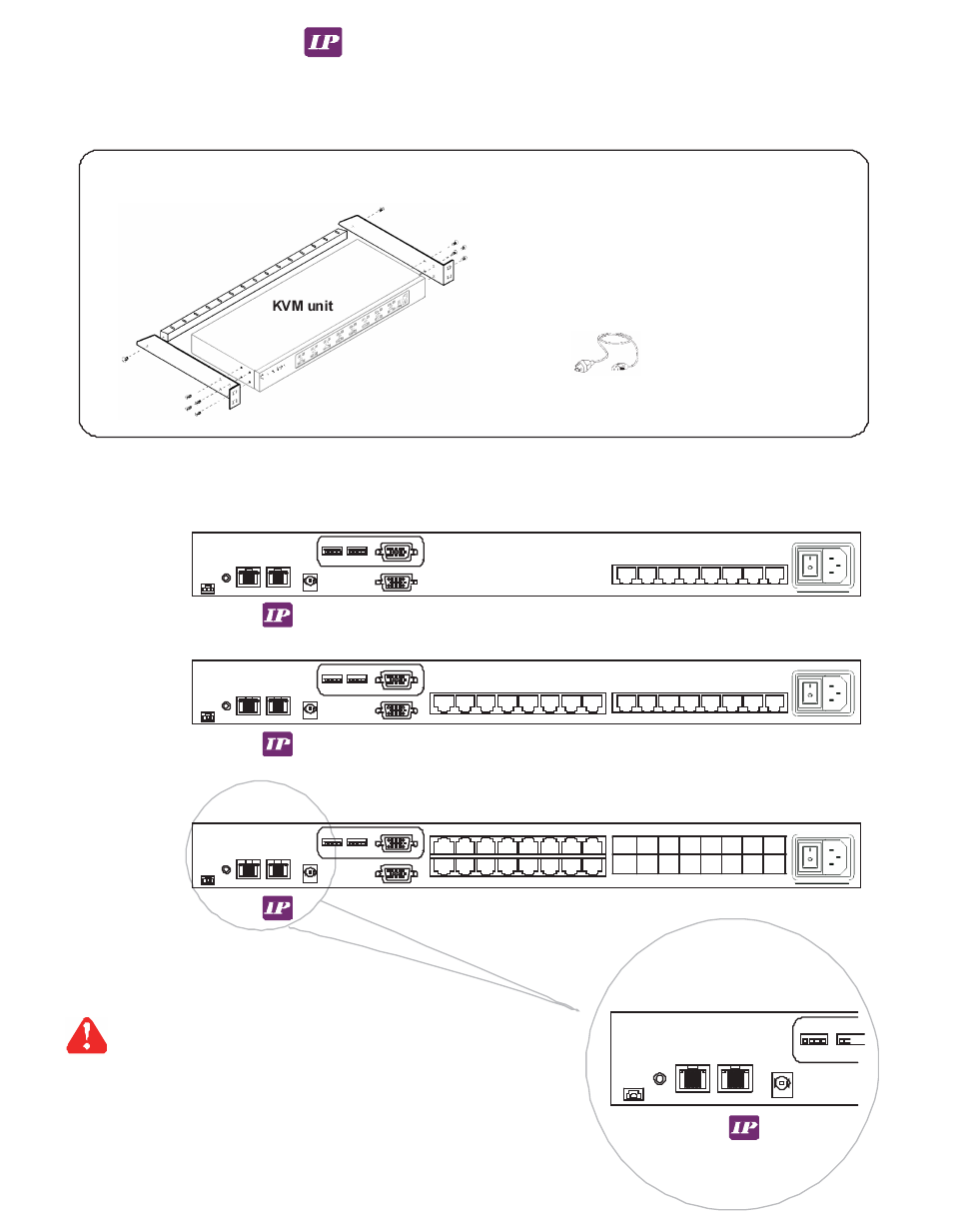 IP

KVM unit

IP

IP

IP

IP