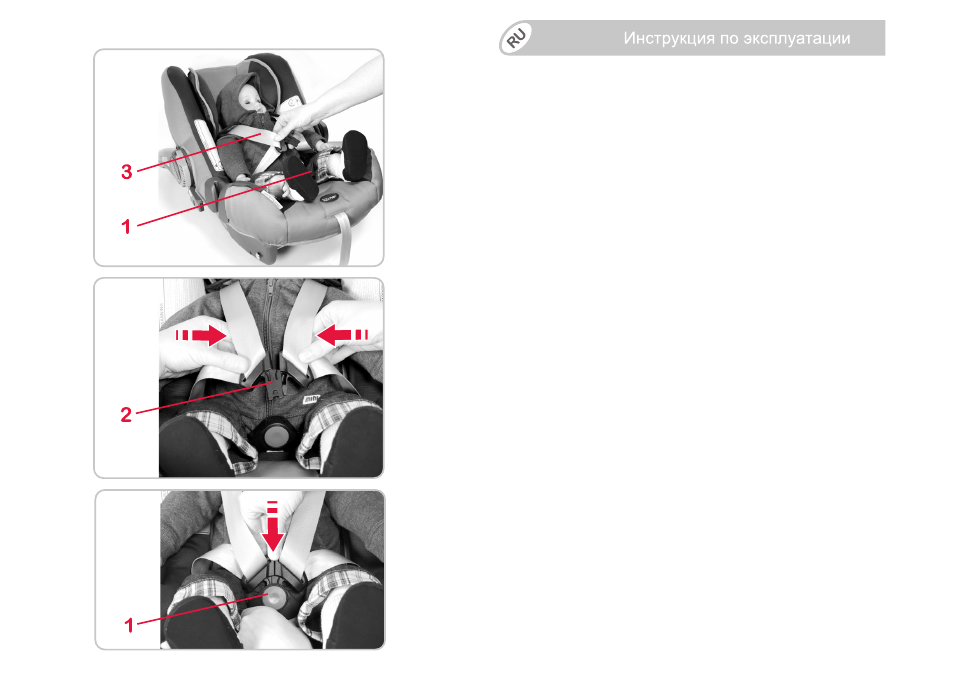 RU

Инструкция по эксплуатации

3

1

2

1