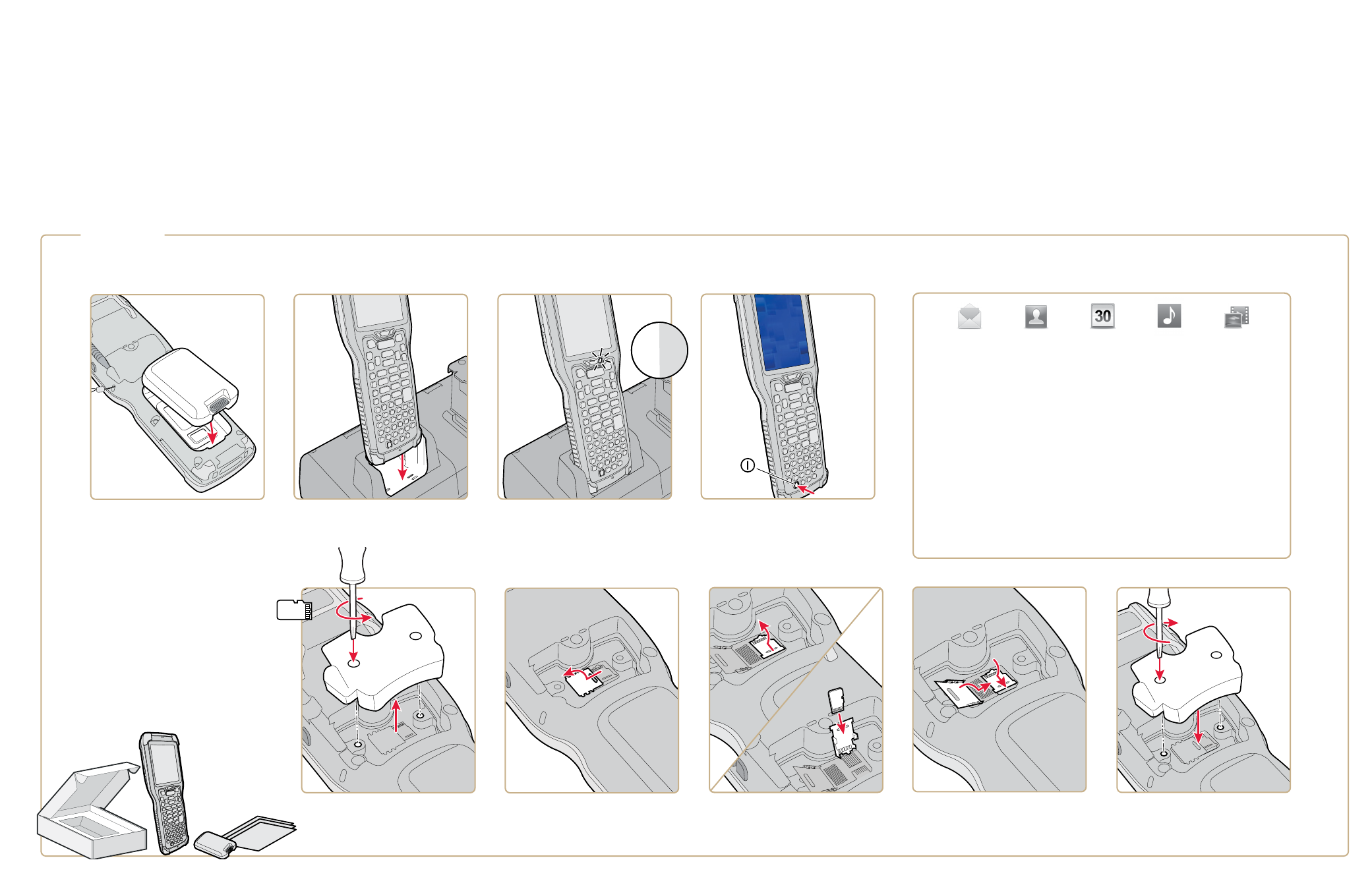 30