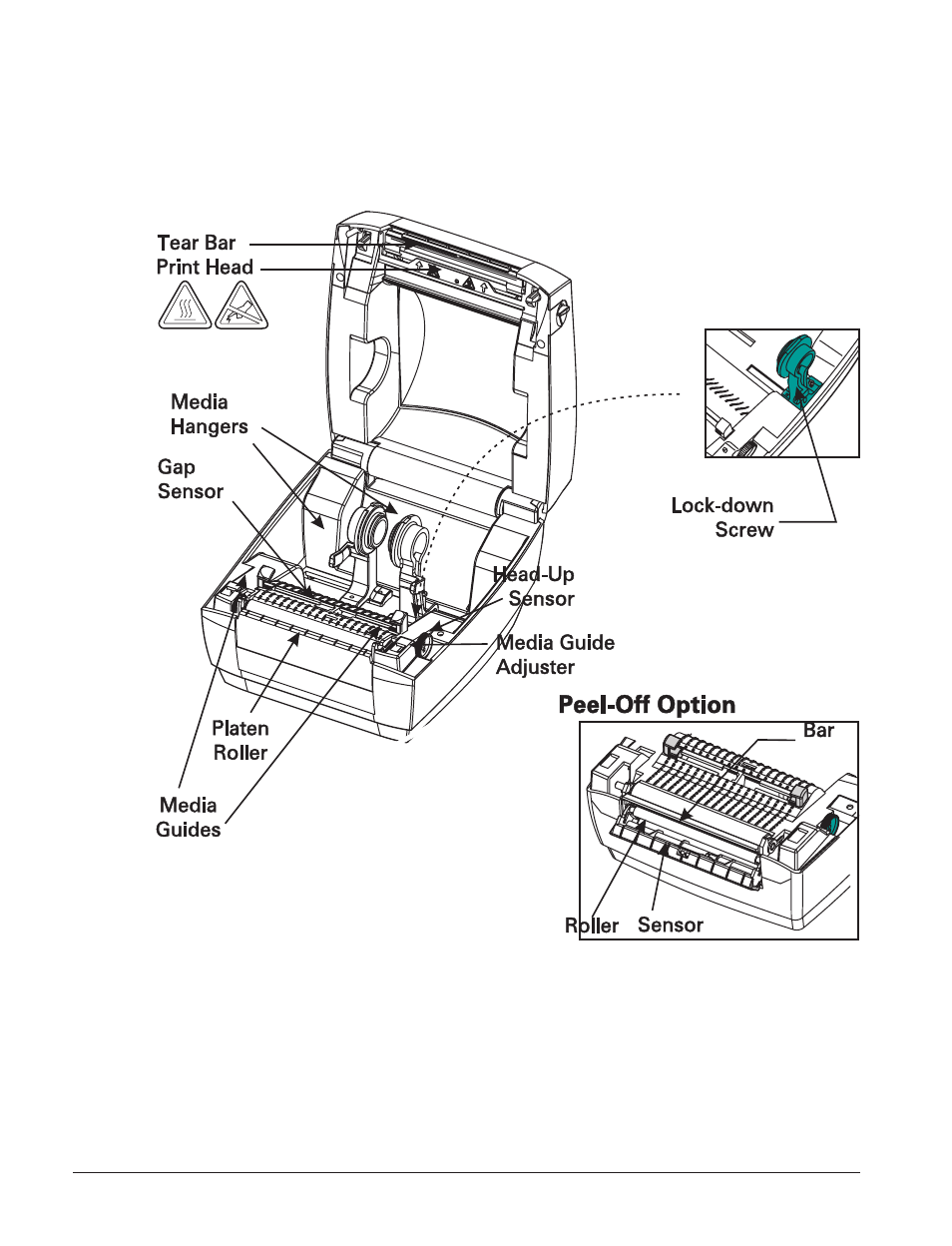 Tear Bar
Print Head

Media Hangers

Gap Sensor

Lock-down Screw

Head-Up Sensor

Media Guide Adjuster

Platen Roller

Media Guides

Peel-Off Option

Bar

Roller Sensor