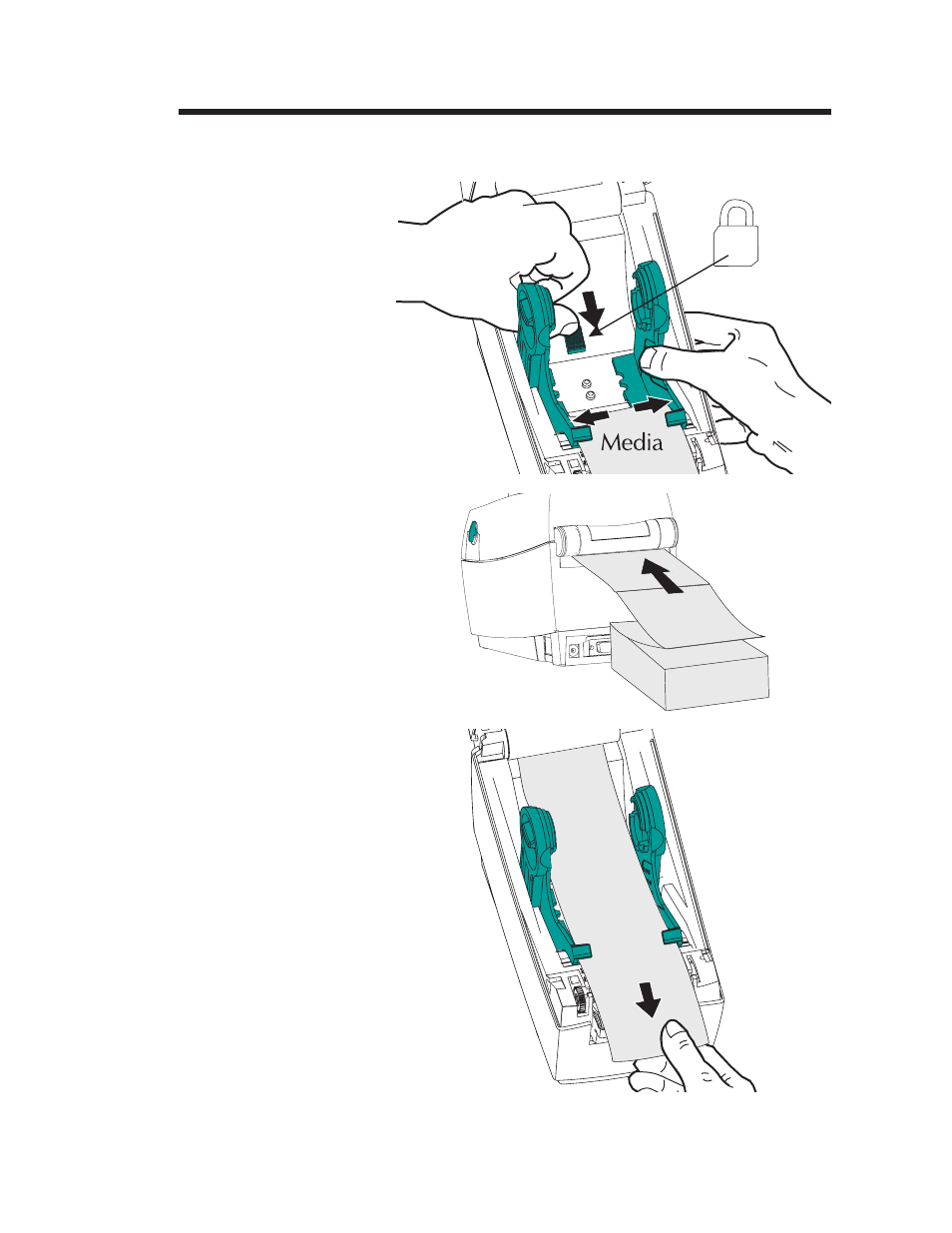 Media