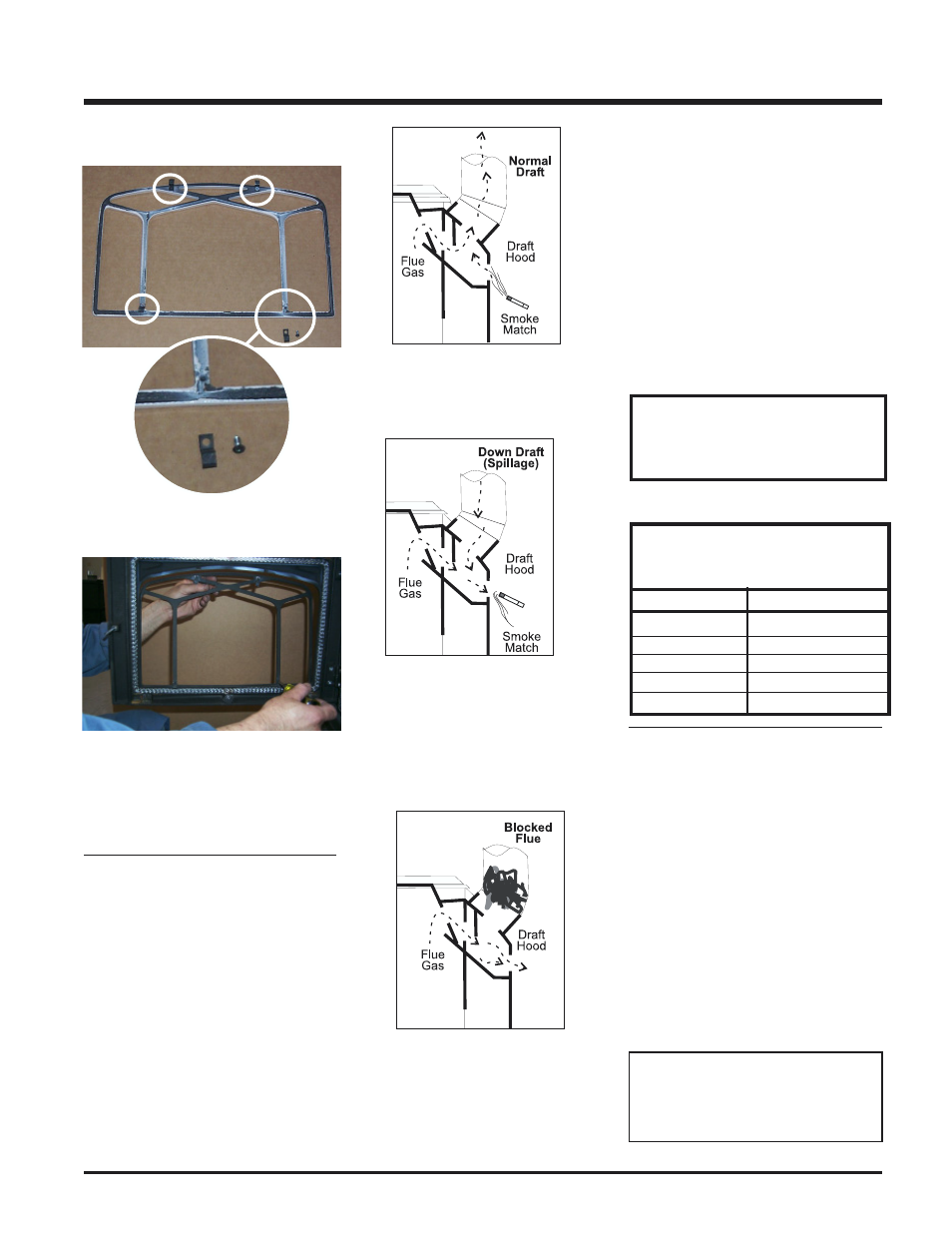 Normal Draft

Flue Gas

Draft Hood

Smoke Match

Down Draft (Spillage)

Flue Gas

Draft Hood

Smoke Match

Blocked Flue

Flue Gas

Draft Hood