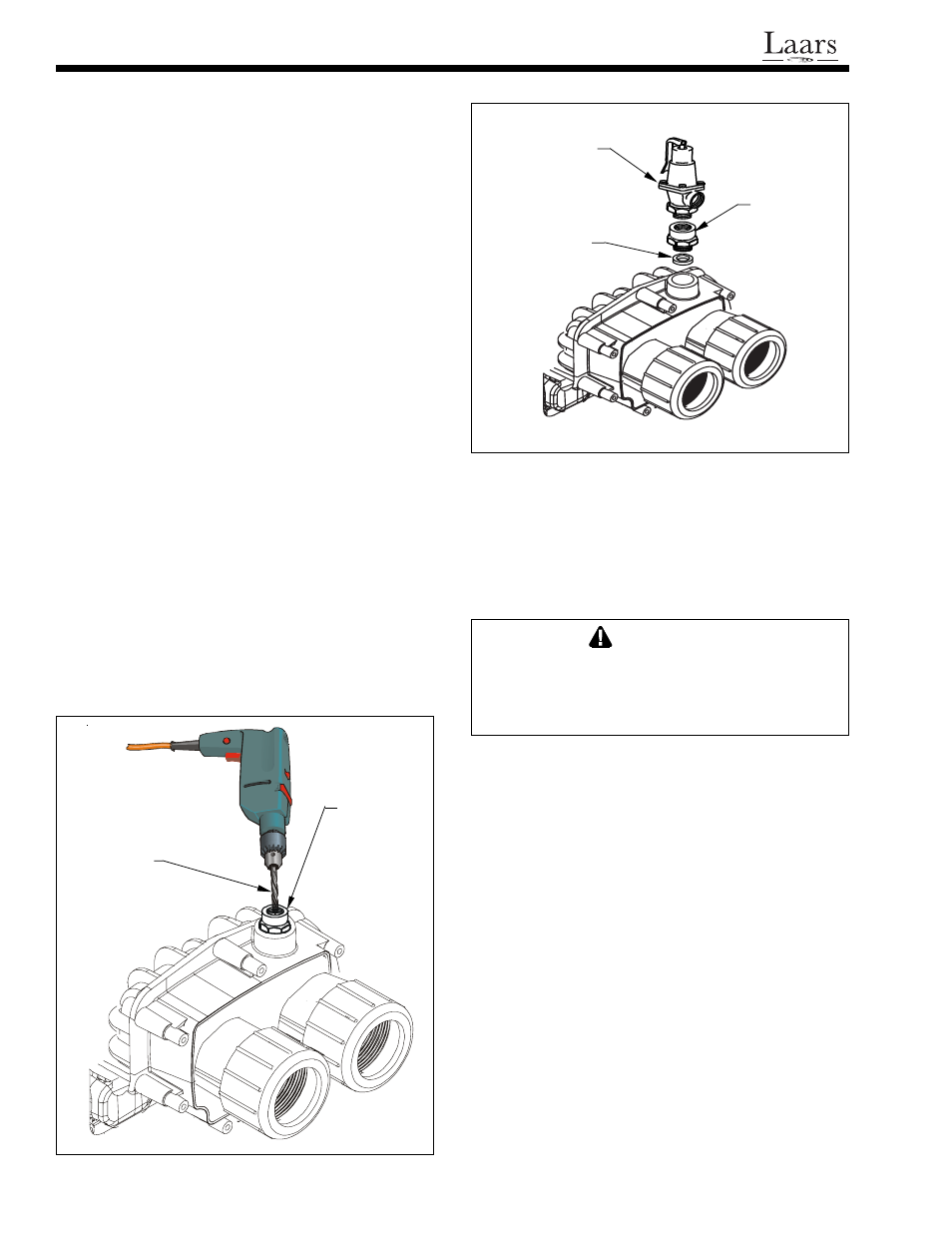 Laars