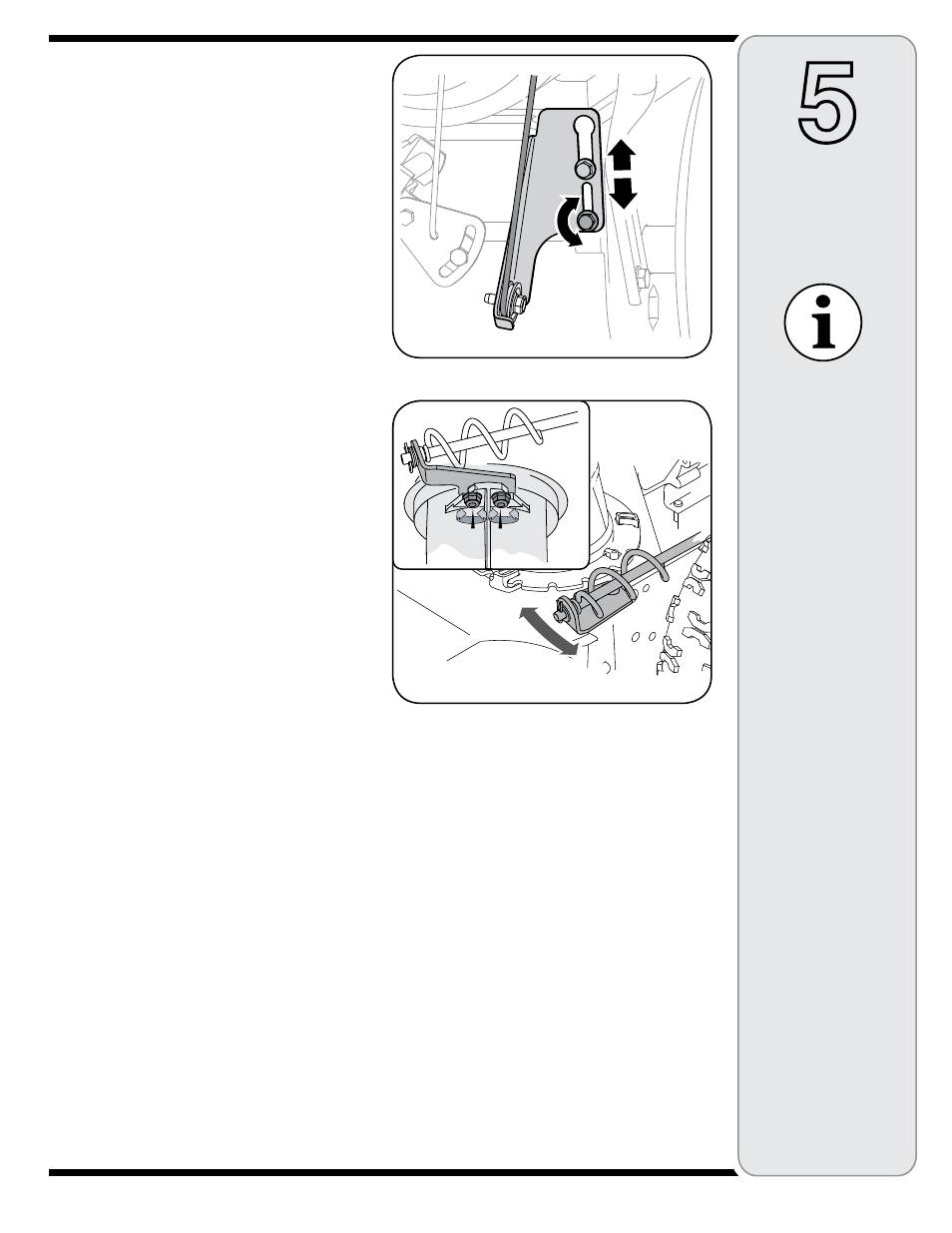 5