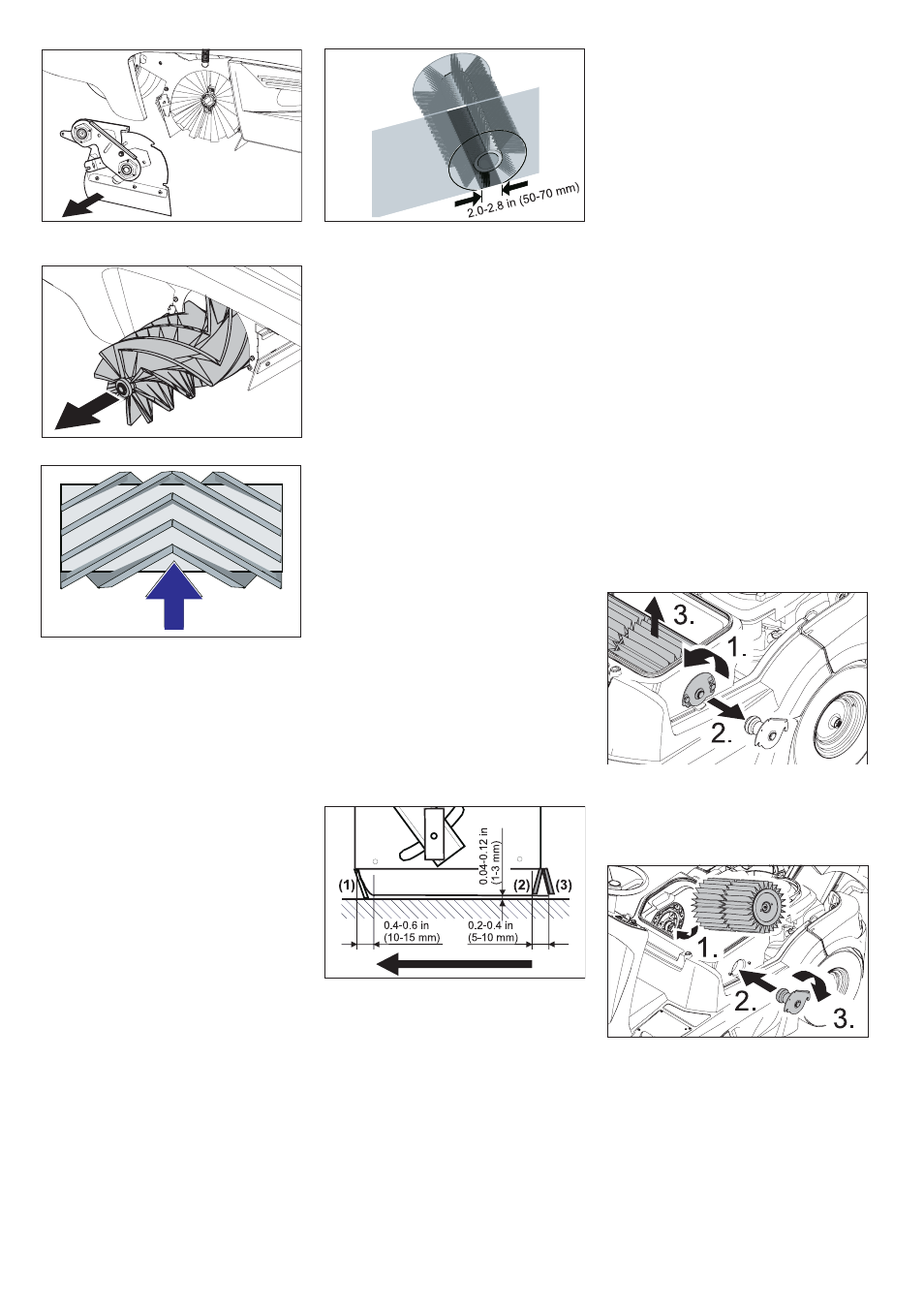 2.0-2.8 in (50-70 mm)

3.
1.
2.

0.04-0.12 in
(1-3 mm)
(1)
(2)
(3)
0.4-0.6 in
(10-15 mm)
0.2-0.4 in
(5-10 mm)

1.
2.
3.