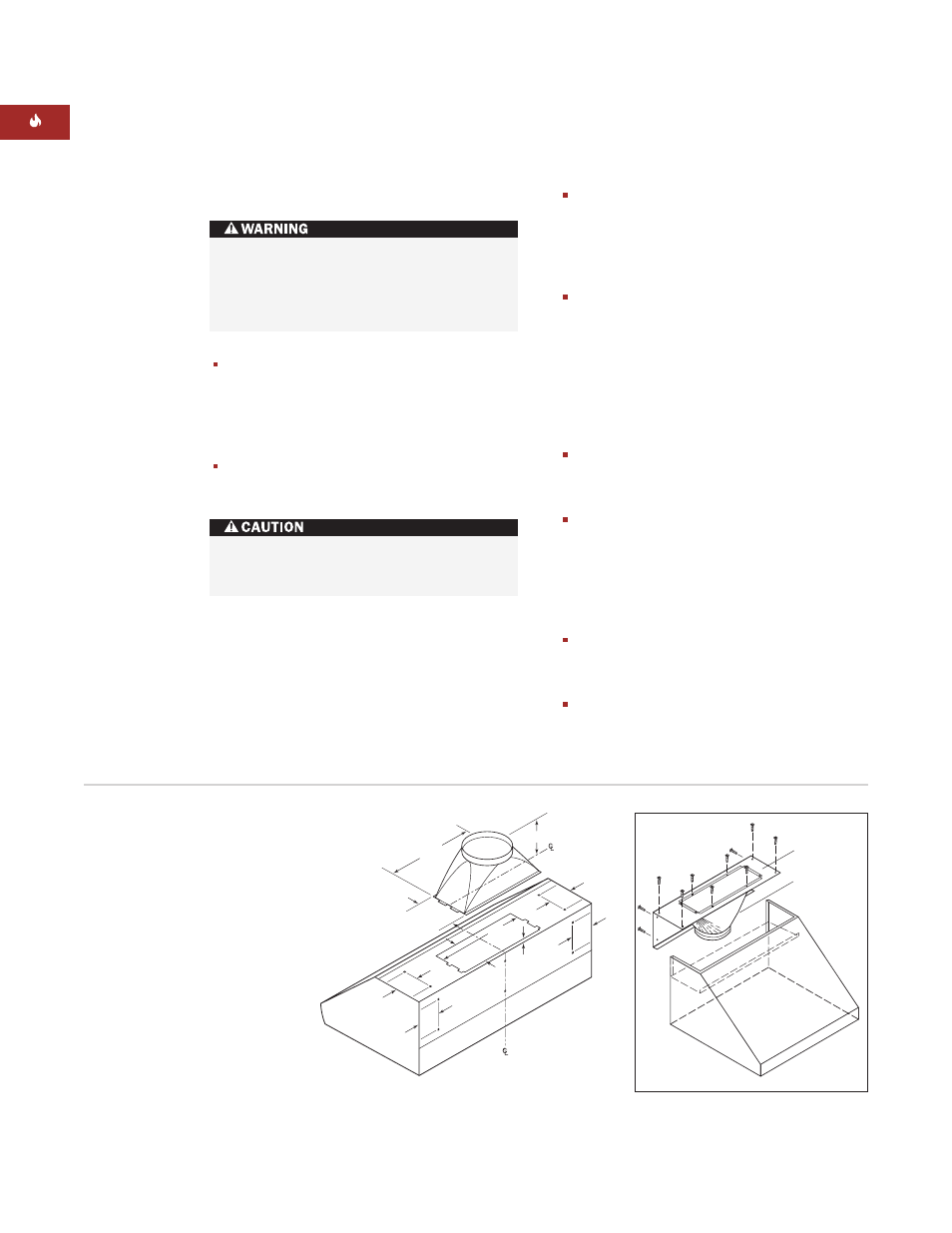 WARNING

CAUTION