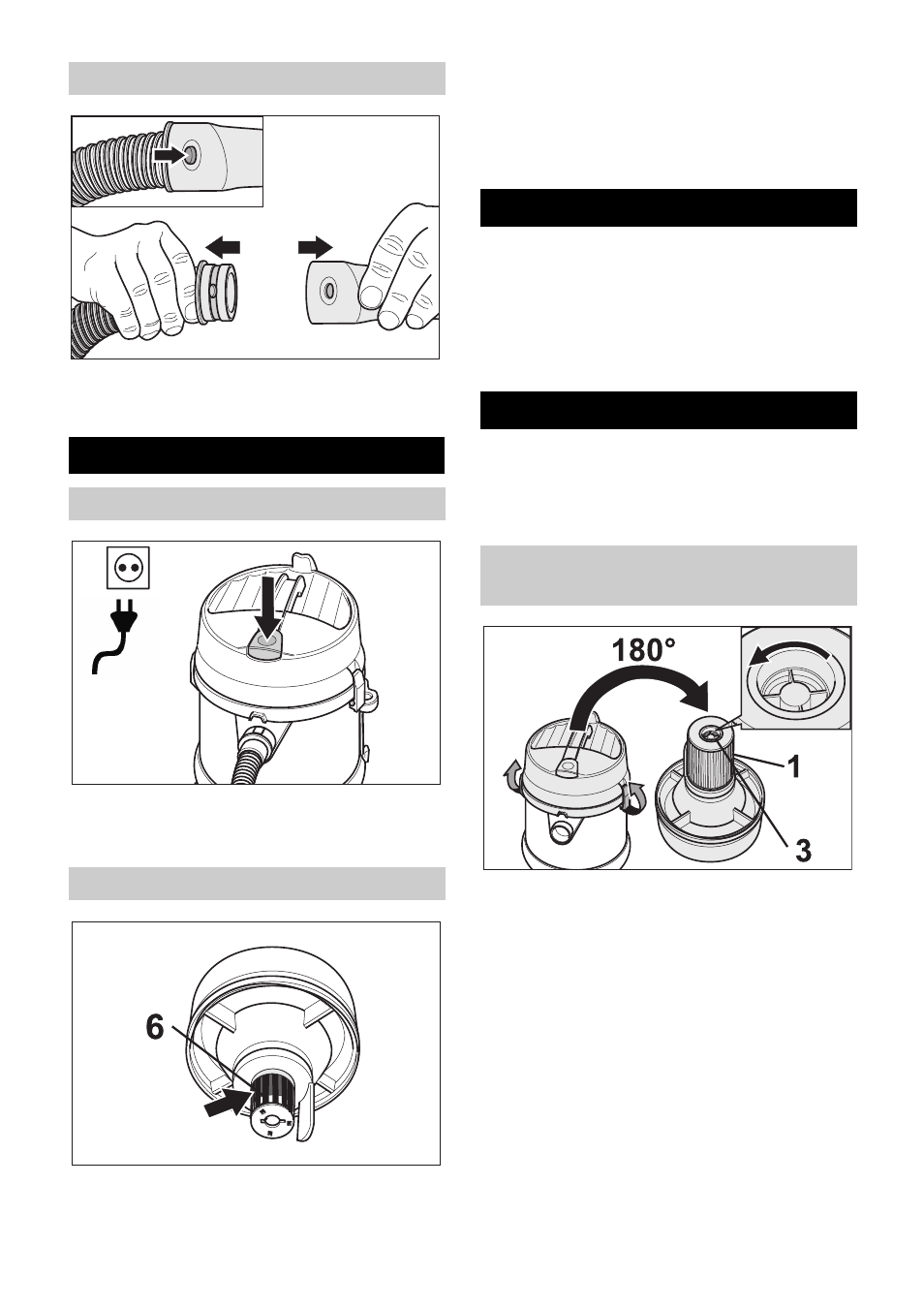 6

180°

1

3