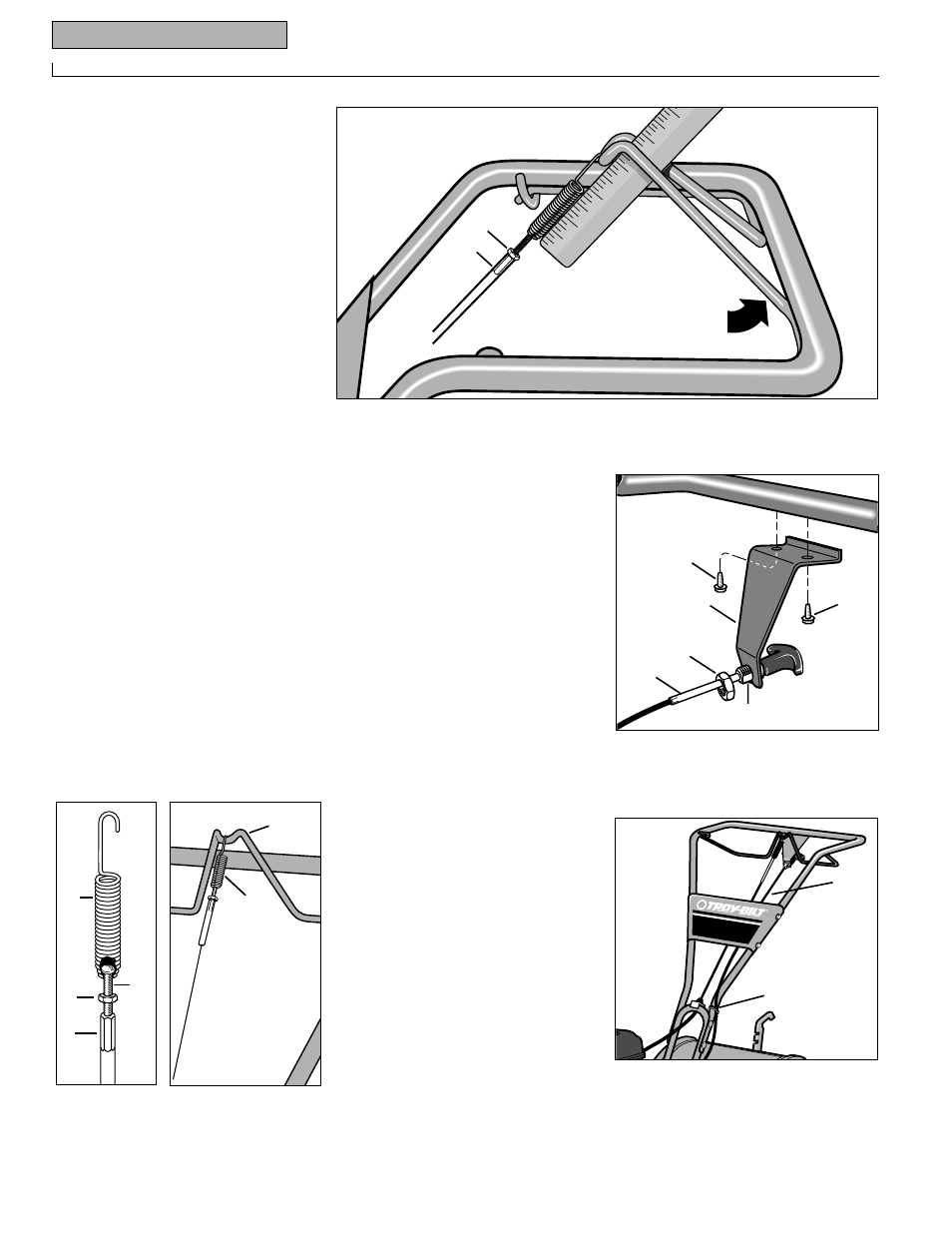 TROY-BILT