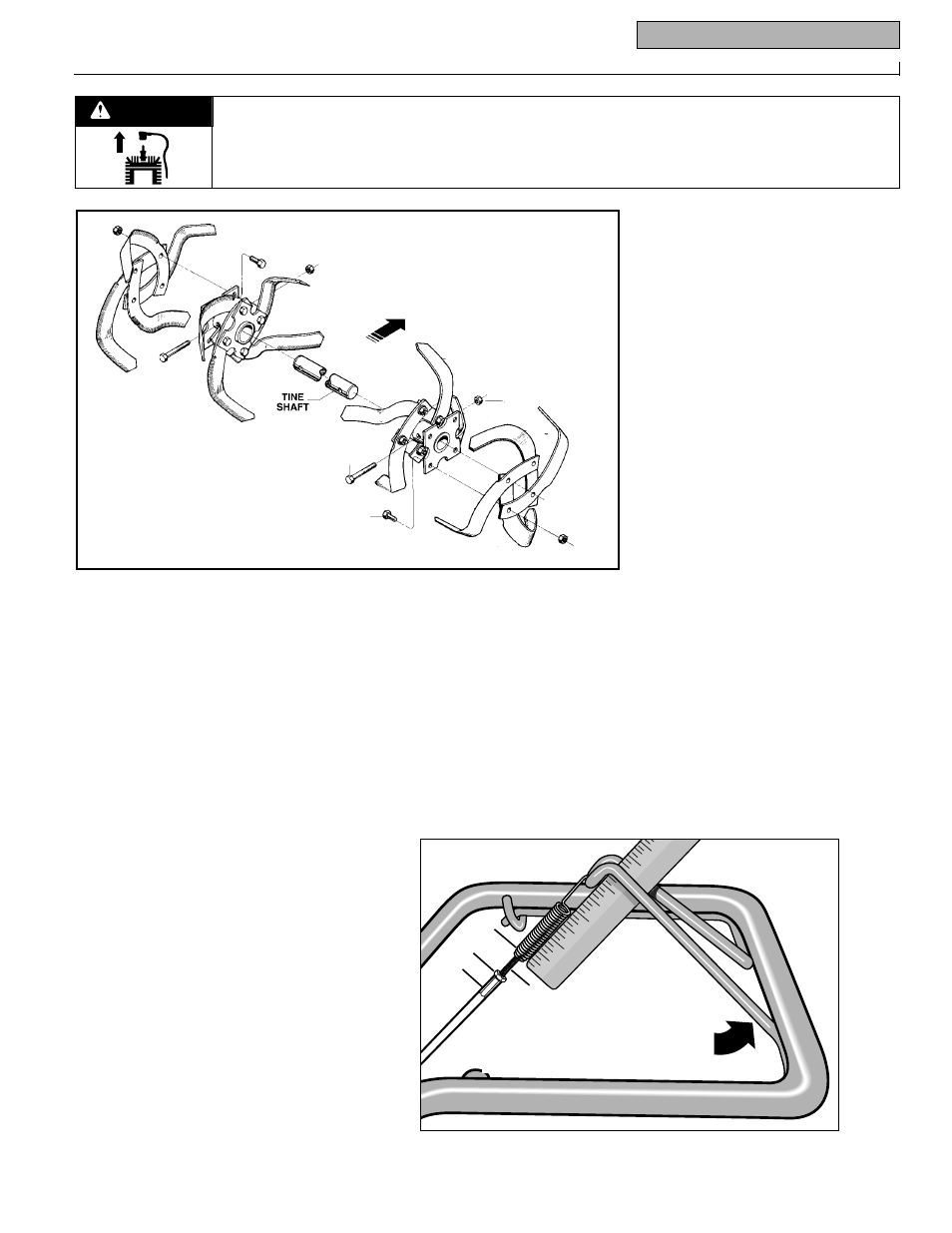 TINE
SHAFT