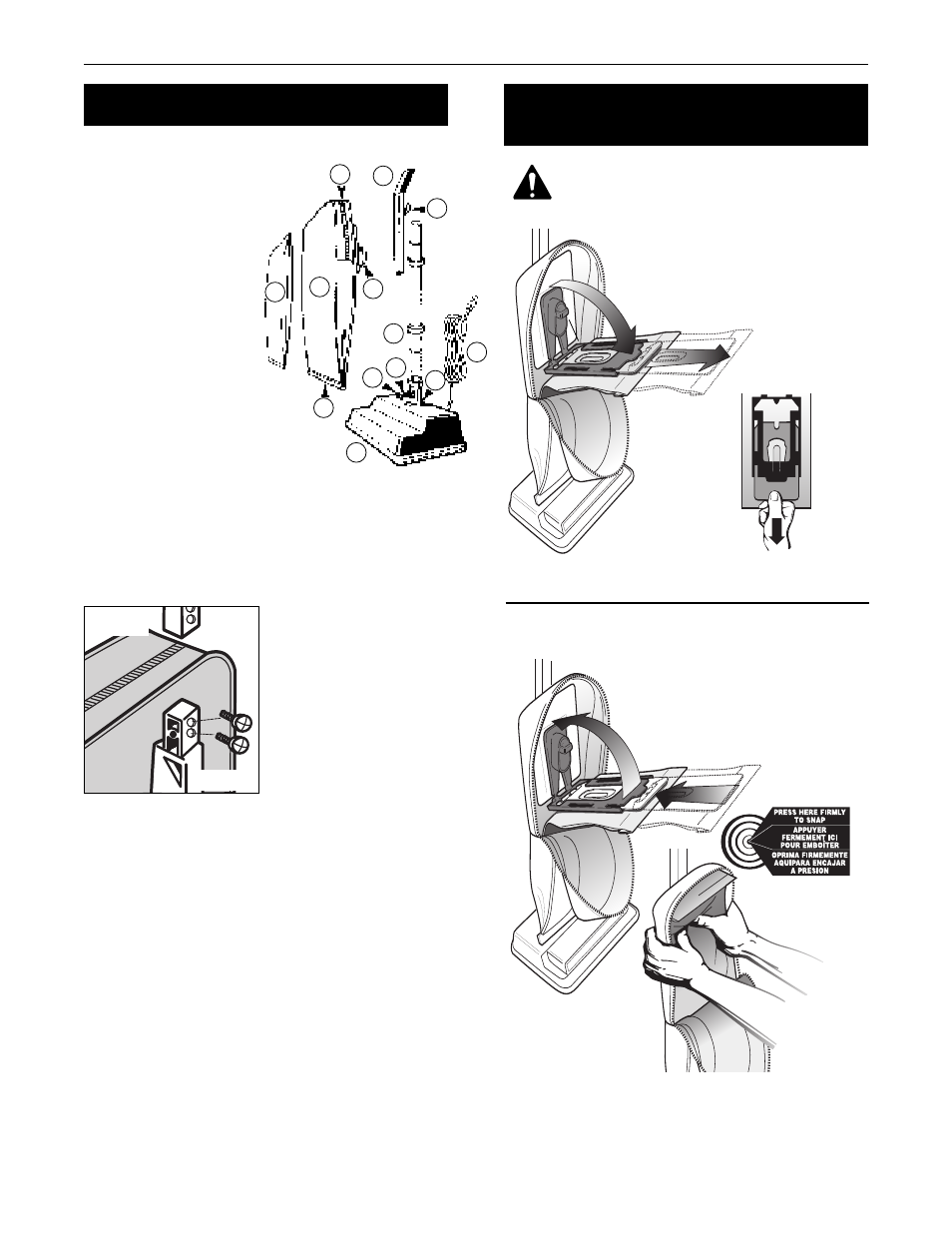 PRESS HERE FIRMLY TO SNAP
APPUYER FERMEMENT ICI POUR EMBOÎTER
OPRIMA FIRMEMENTE AQUIPARA ENCAJAR A PRESION