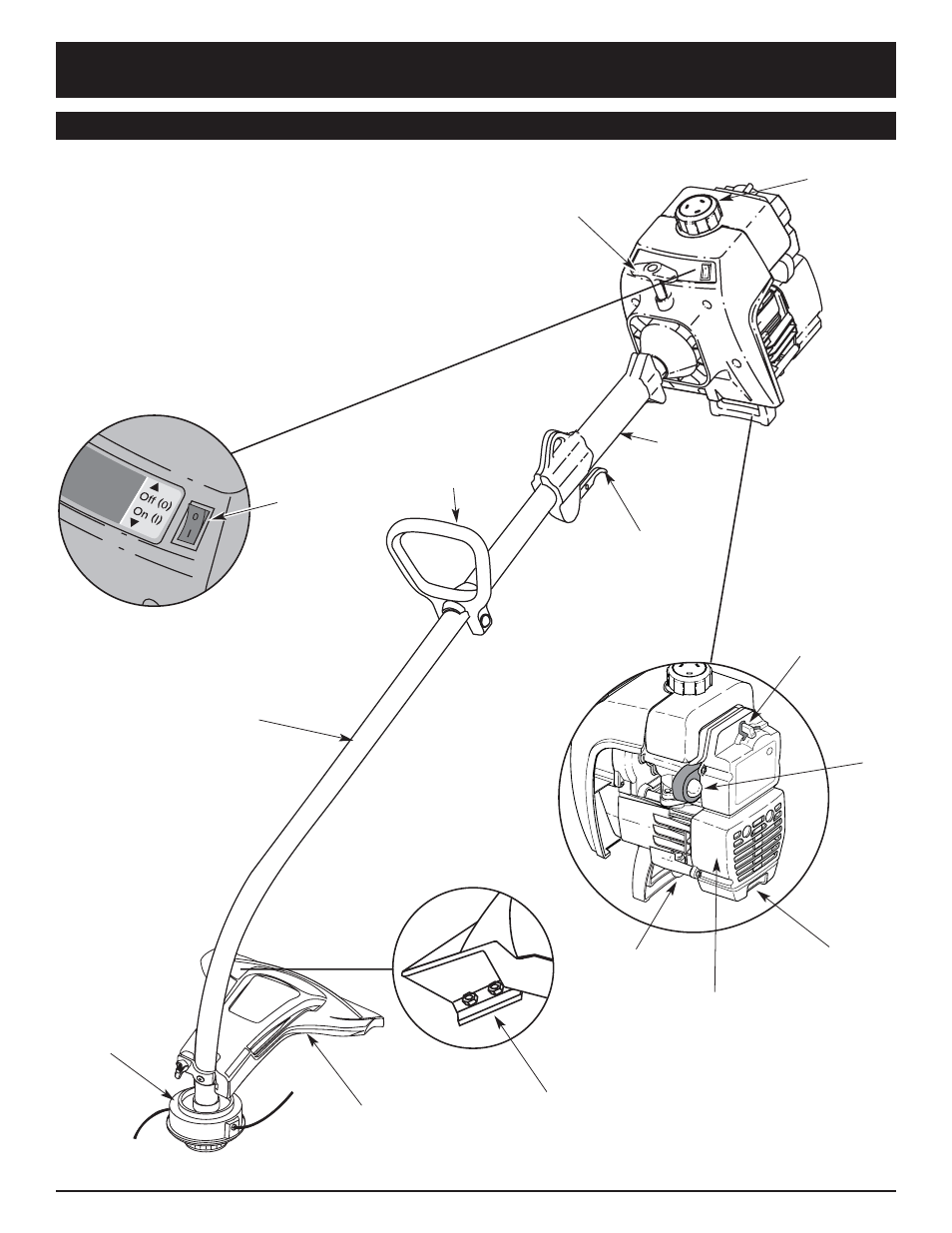 Off (o)
On (I)