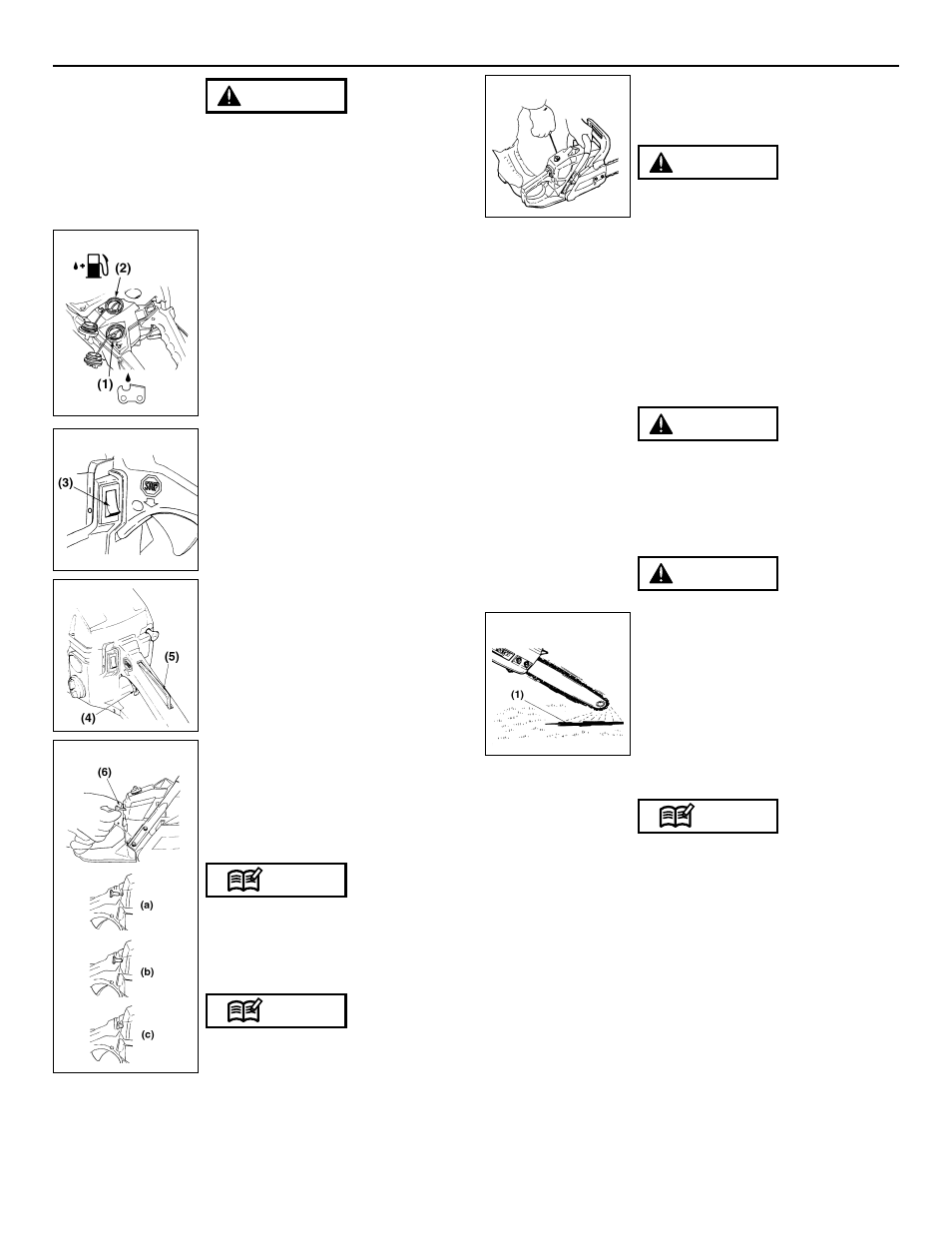 (2)

(1)

(3)

STOP

(5)

(4)

(6)

(a)

(b)

(c)

(1)