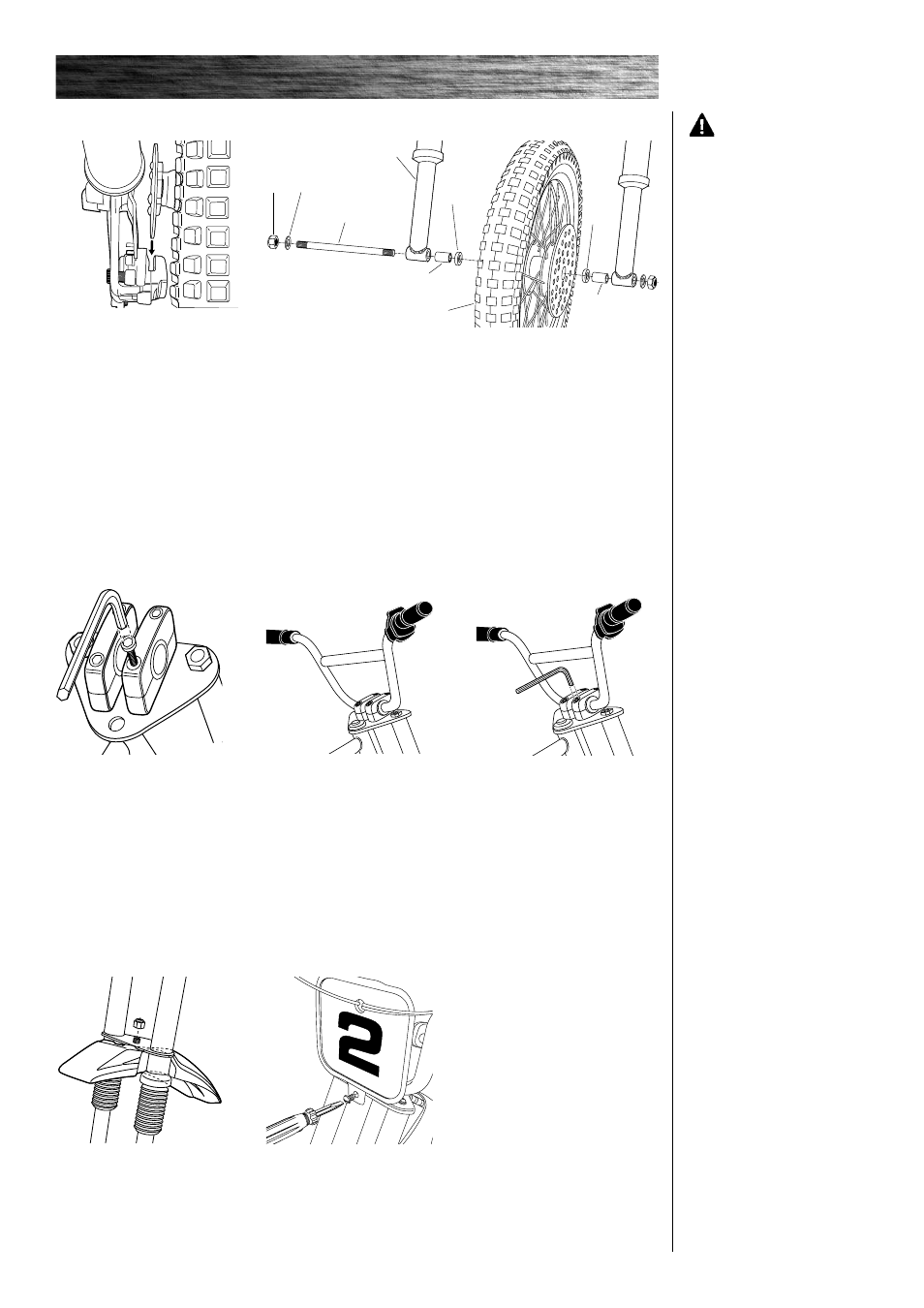 2