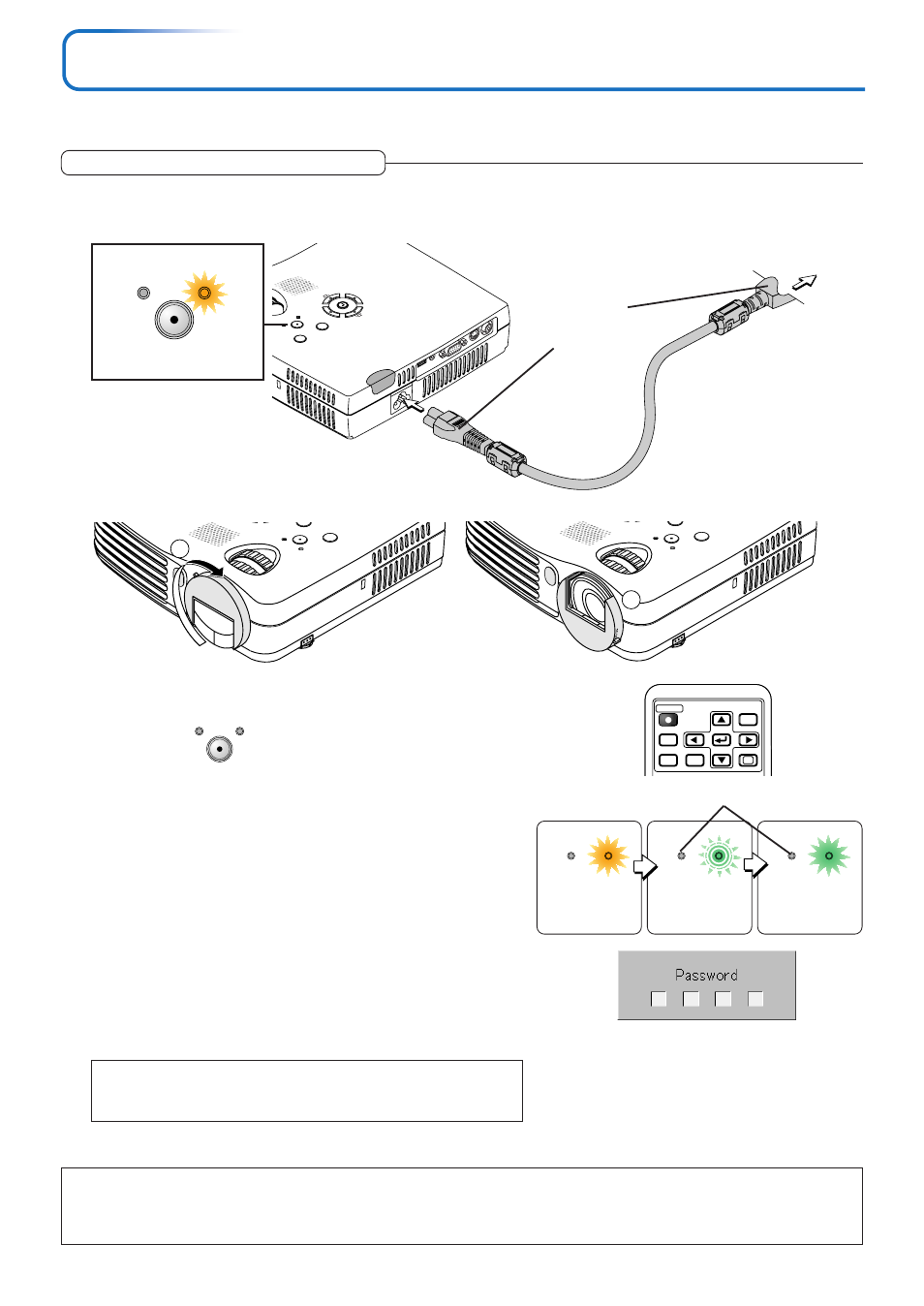 Password