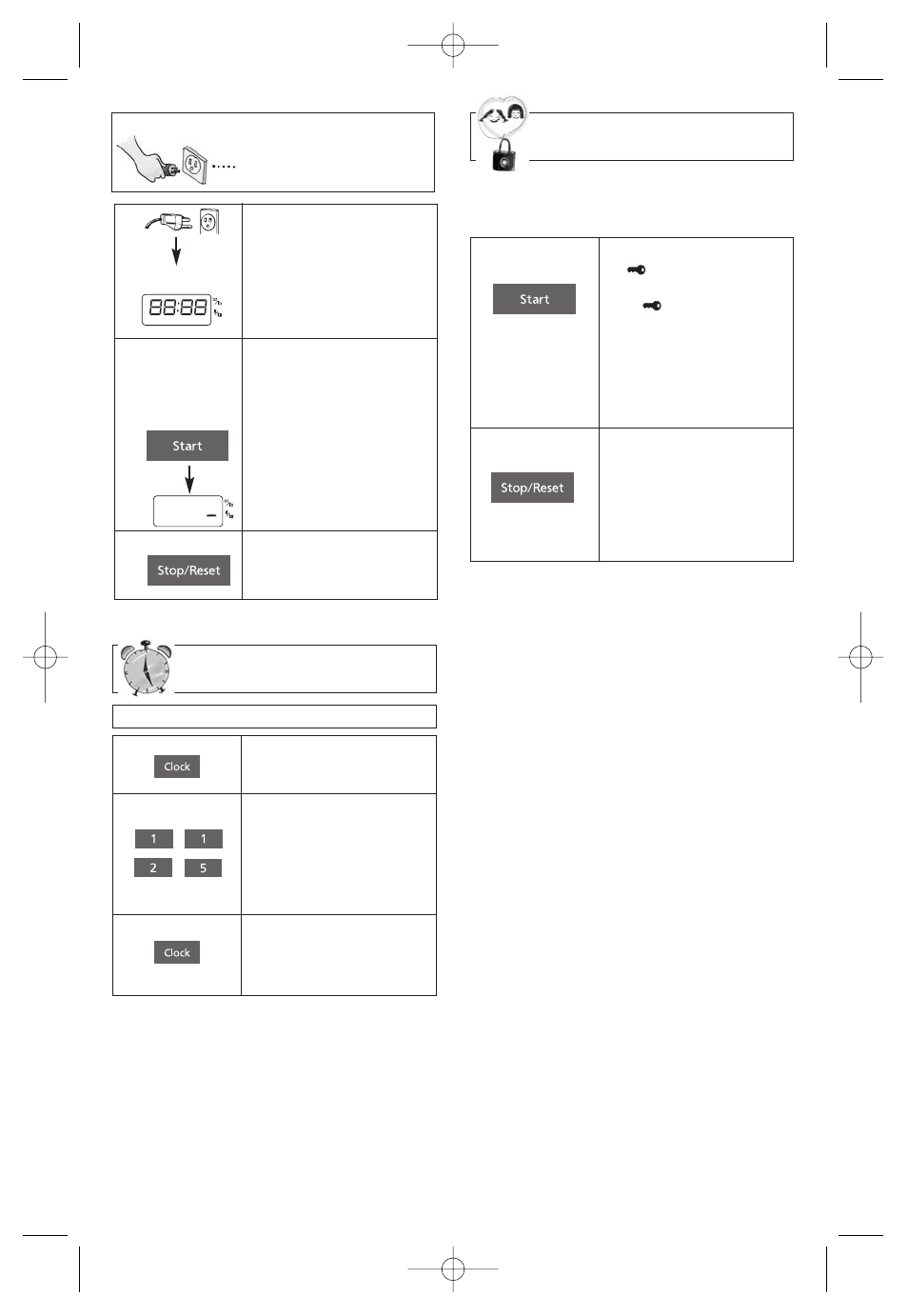 88:88

Start

Stop/Reset

Clock

1 1
2 5

Clock

Start

Stop/Reset