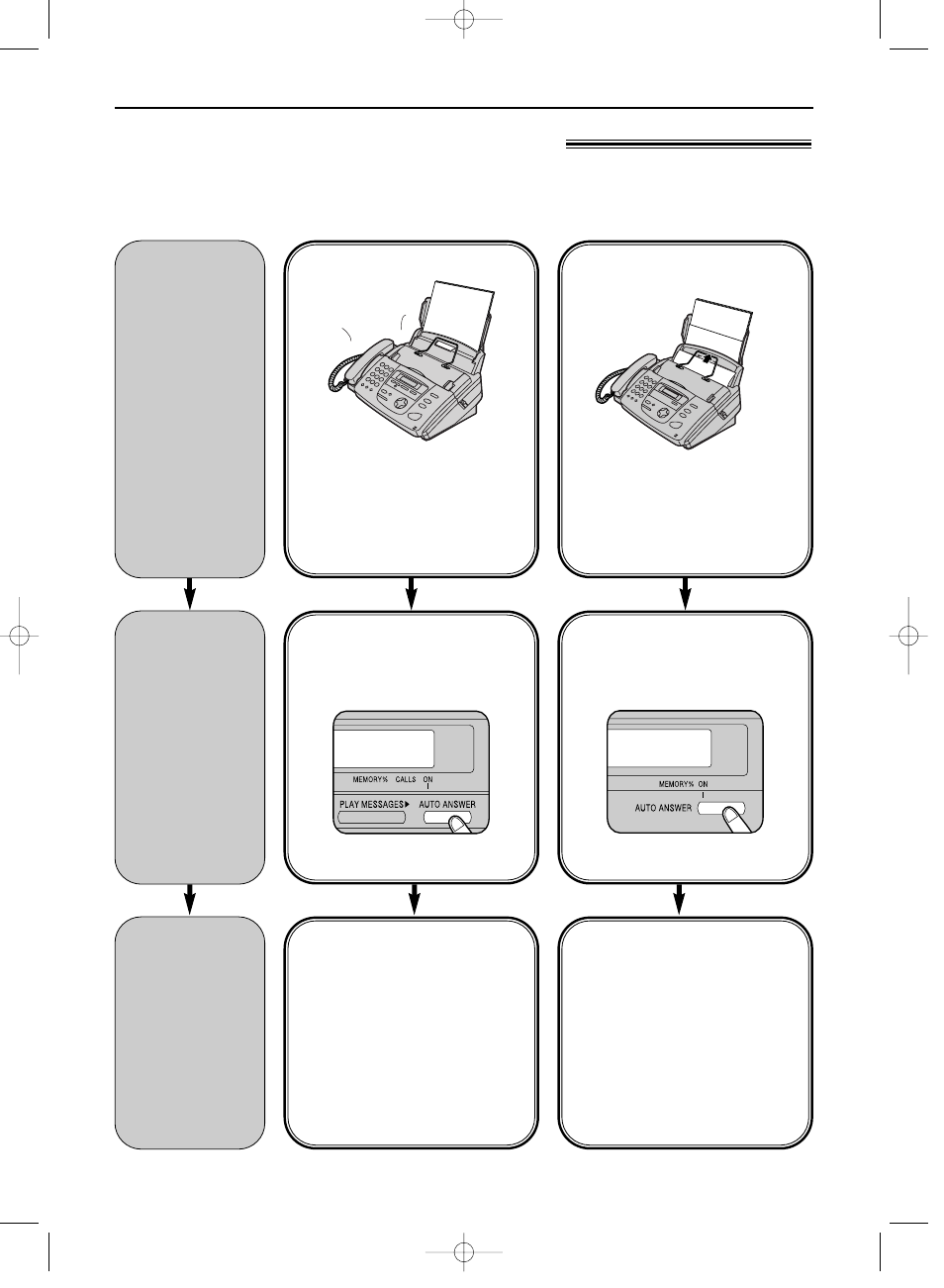 MEMORY% CALLS ON

PLAY MESSAGES▶ AUTO ANSWER

MEMORY% ON

AUTO ANSWER