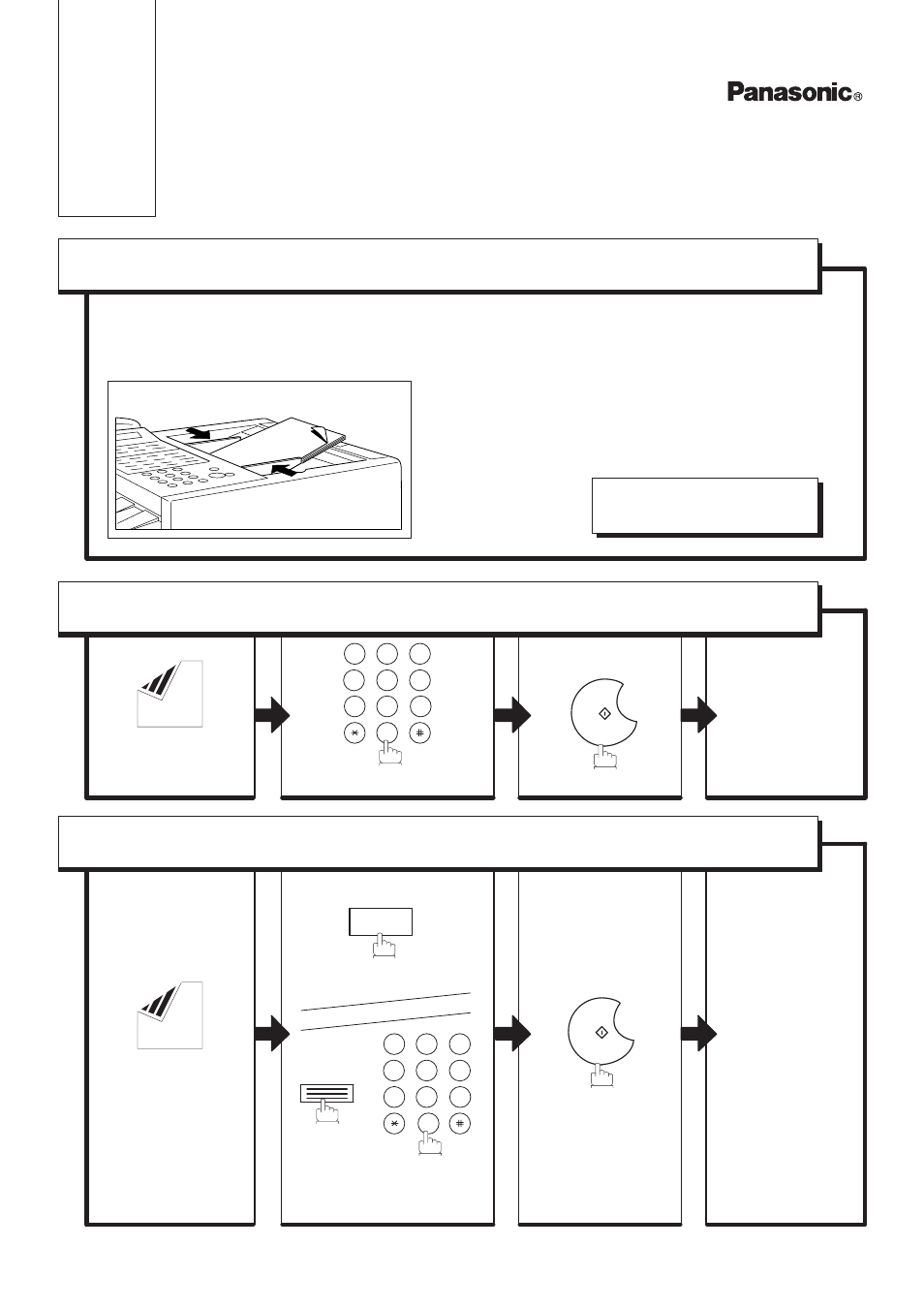 Panasonic®