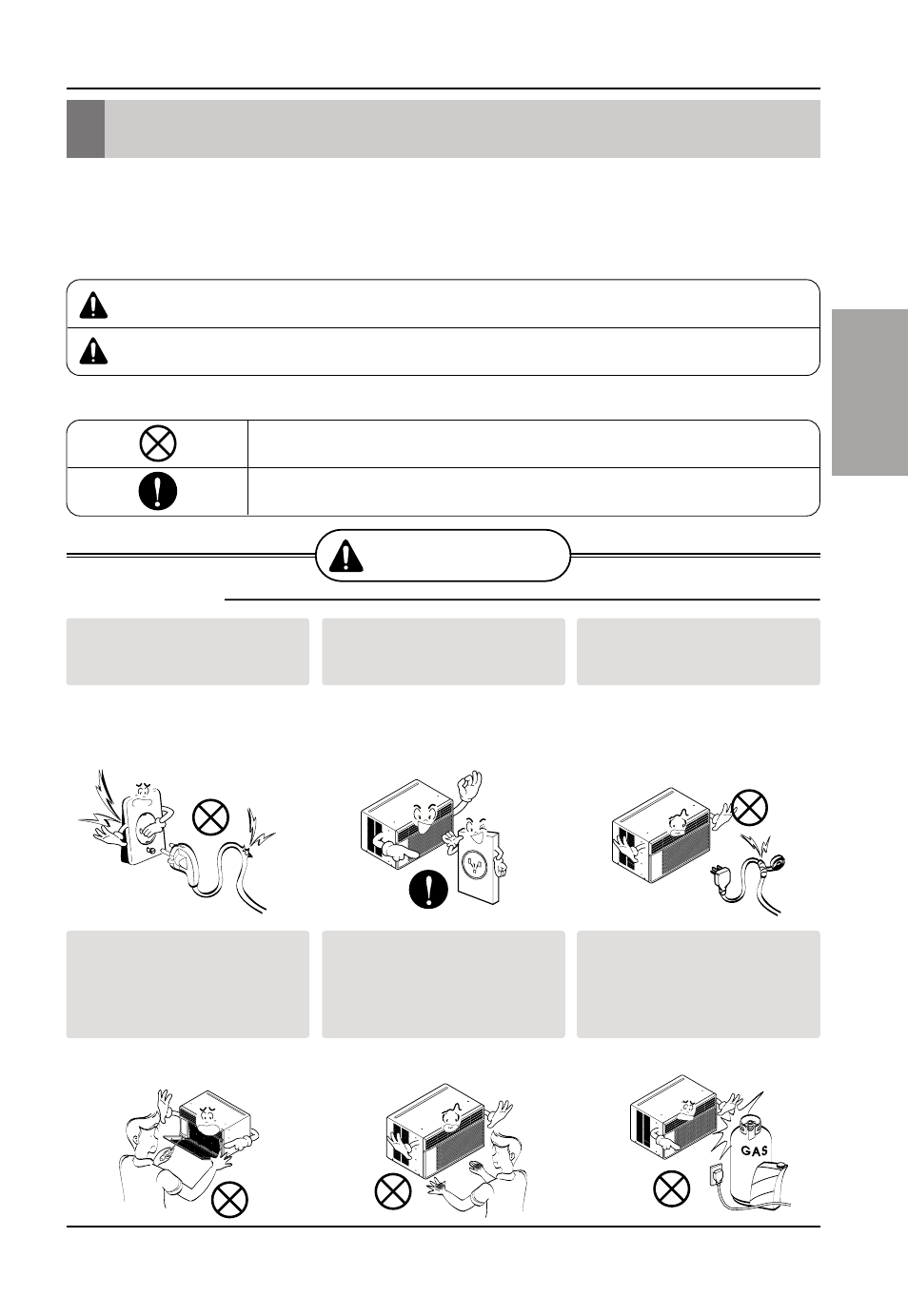 GAS