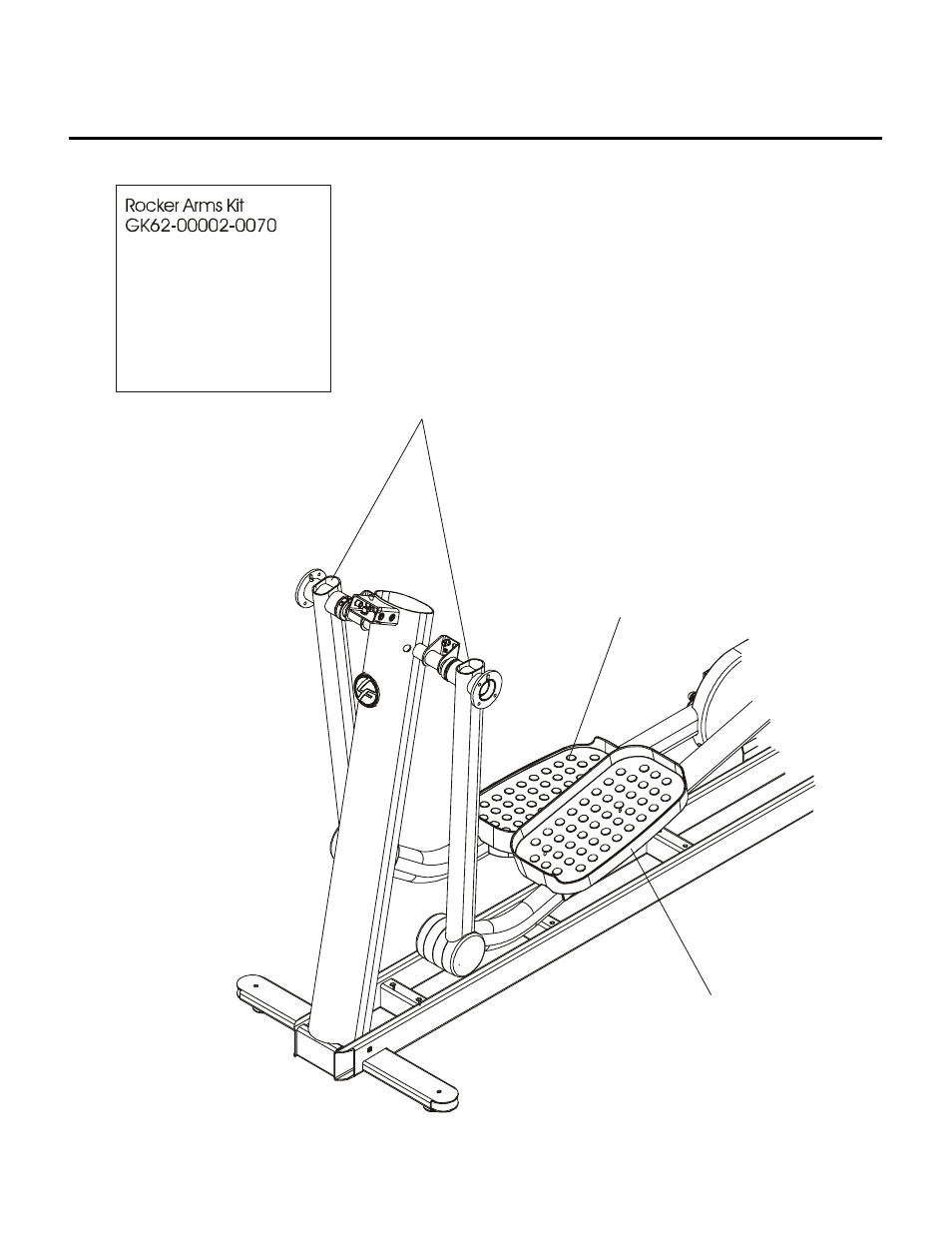 Rocker Arms Kit
GK62-00002-0070