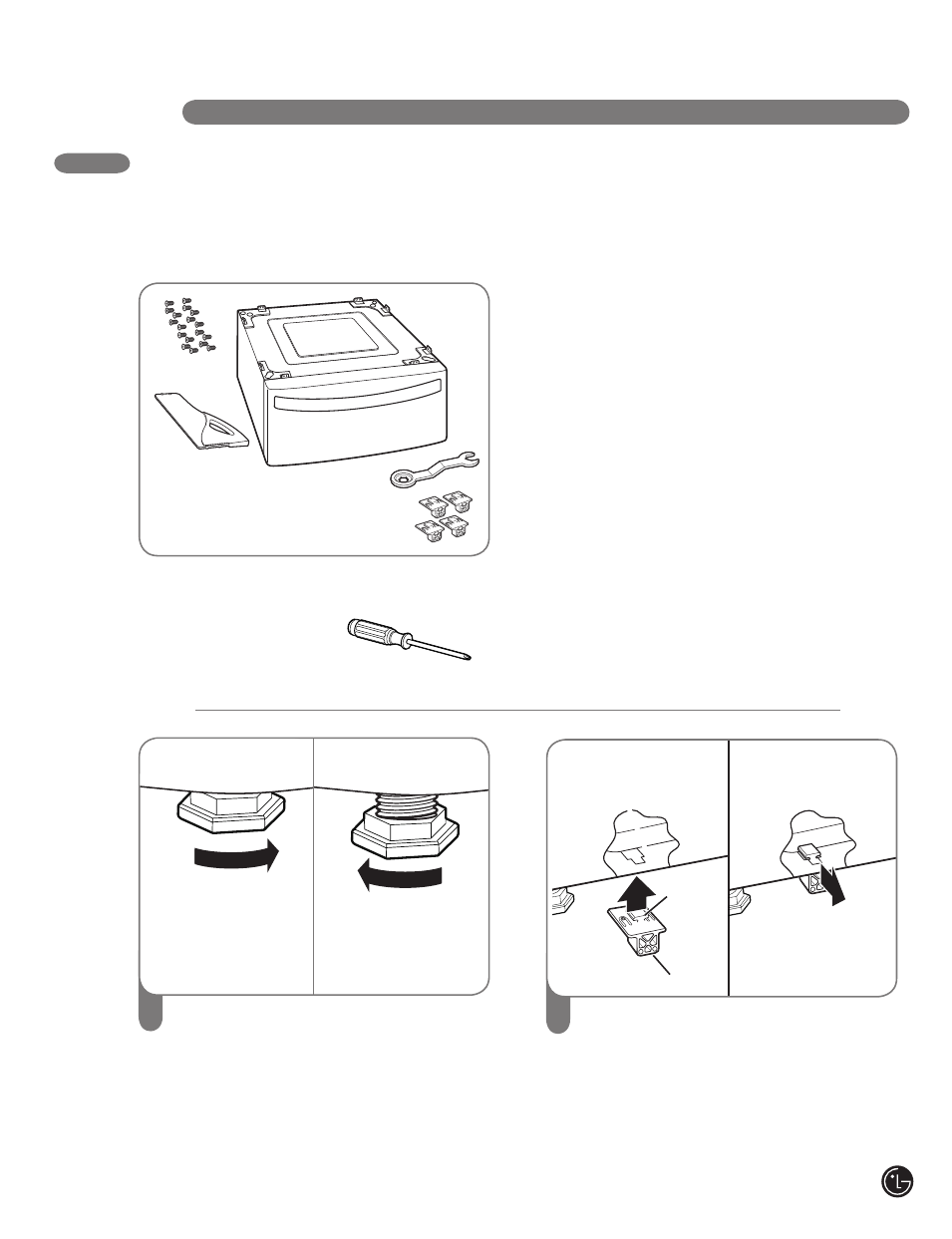 LG