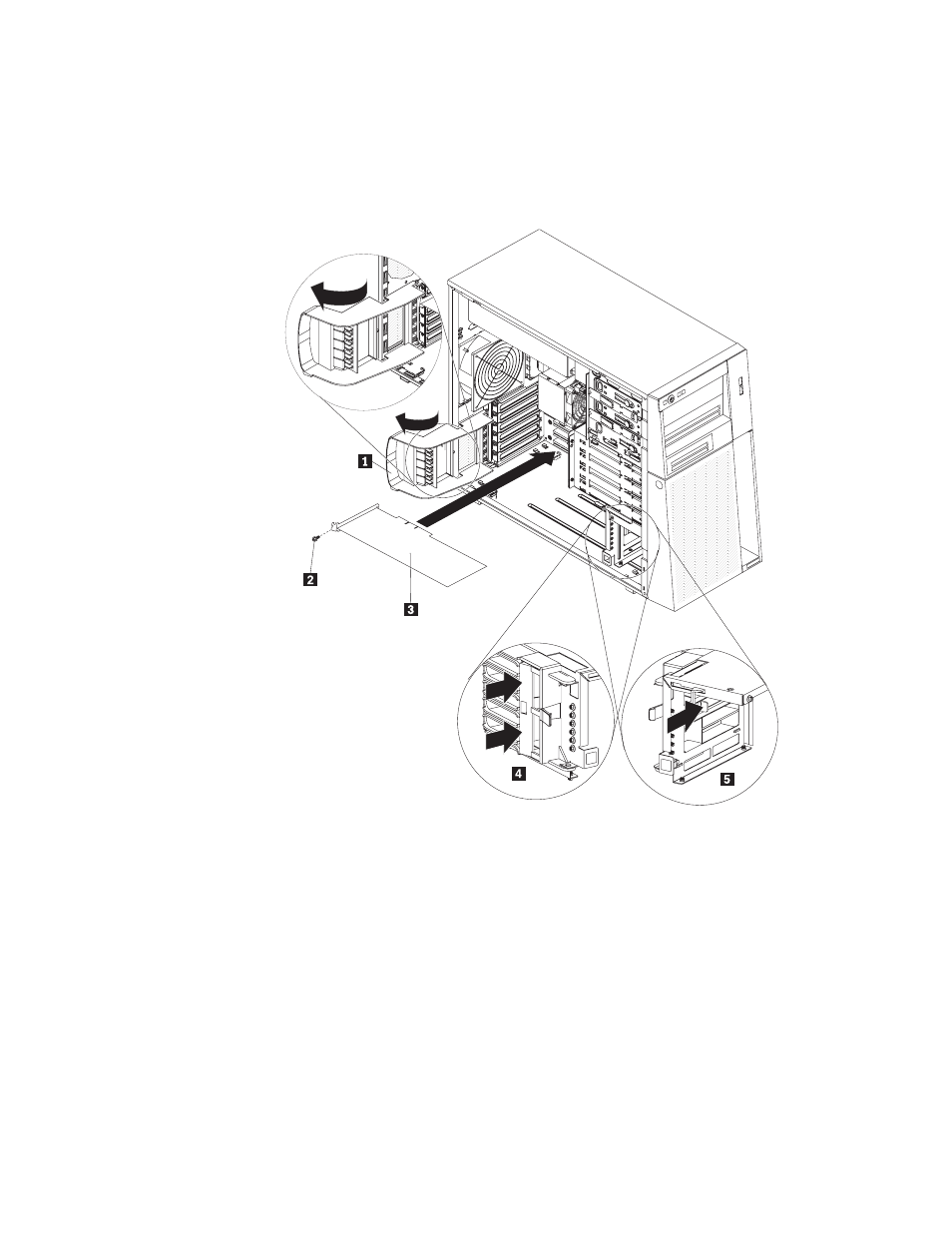 1
2
3
4
5