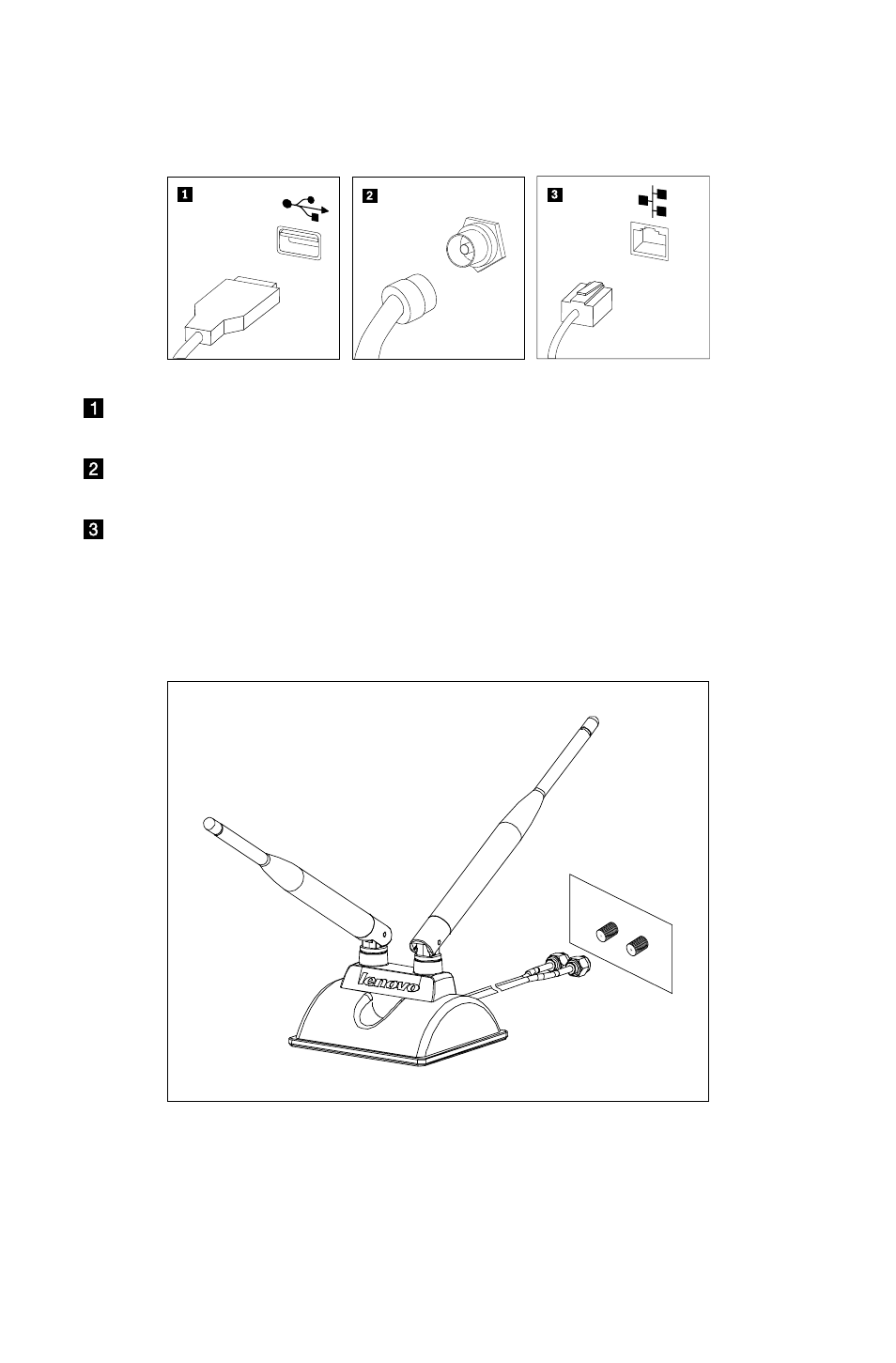 1

2

3

1

2

3

lenovo