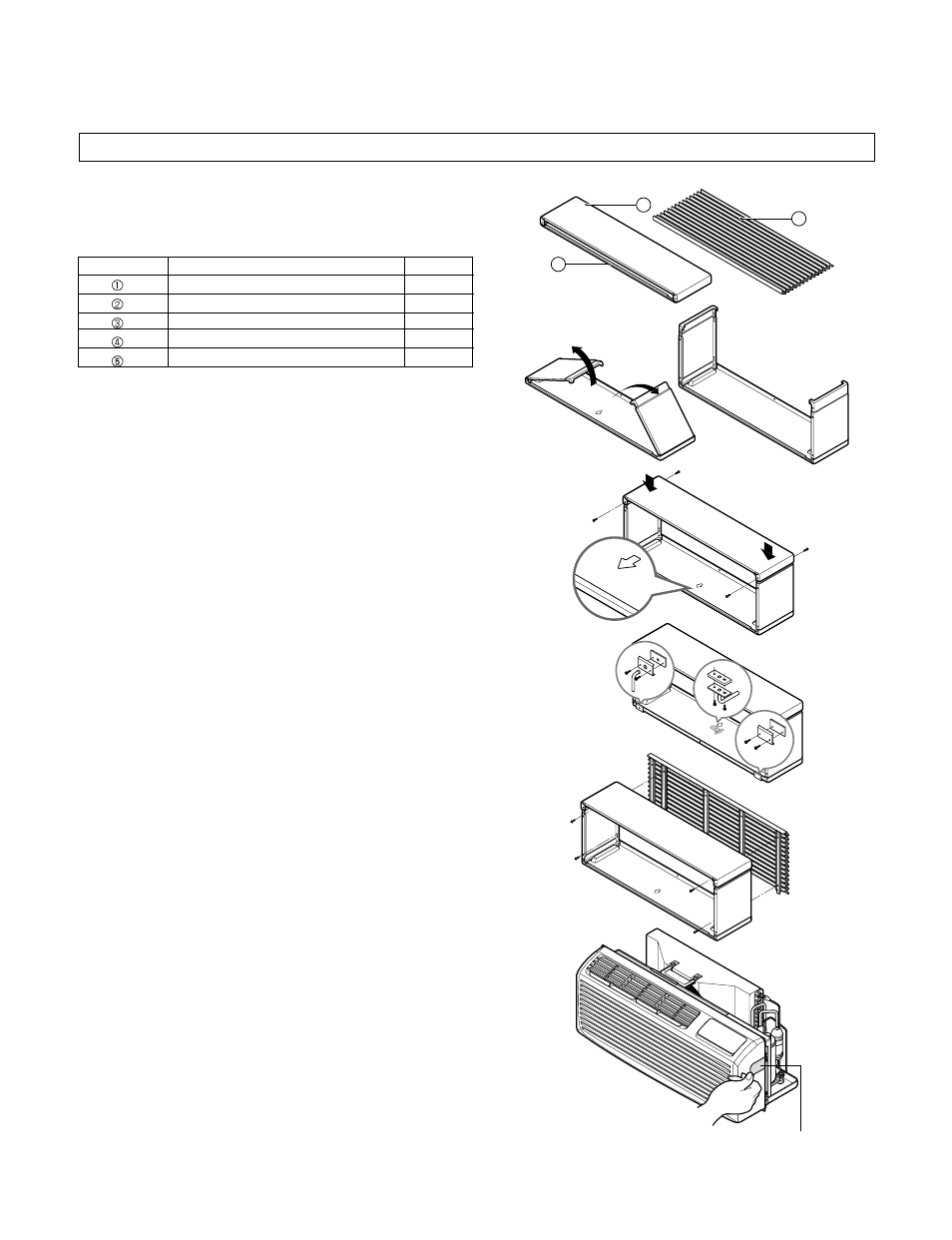 | | | |
|---|---|---|
| ① | | |
| ② | | |
| ③ | | |
| ④ | | |
| ⑤ | | |