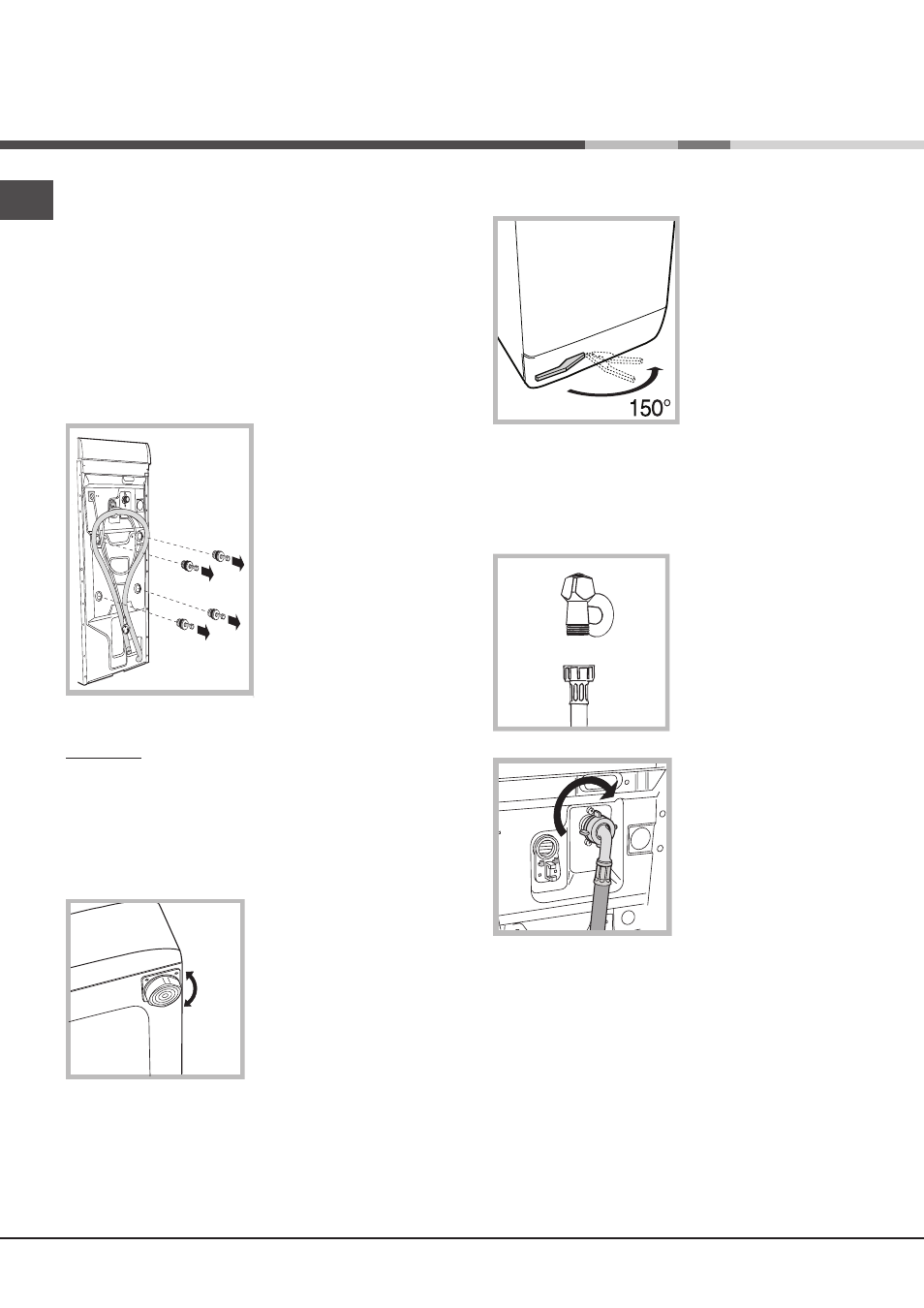 150°