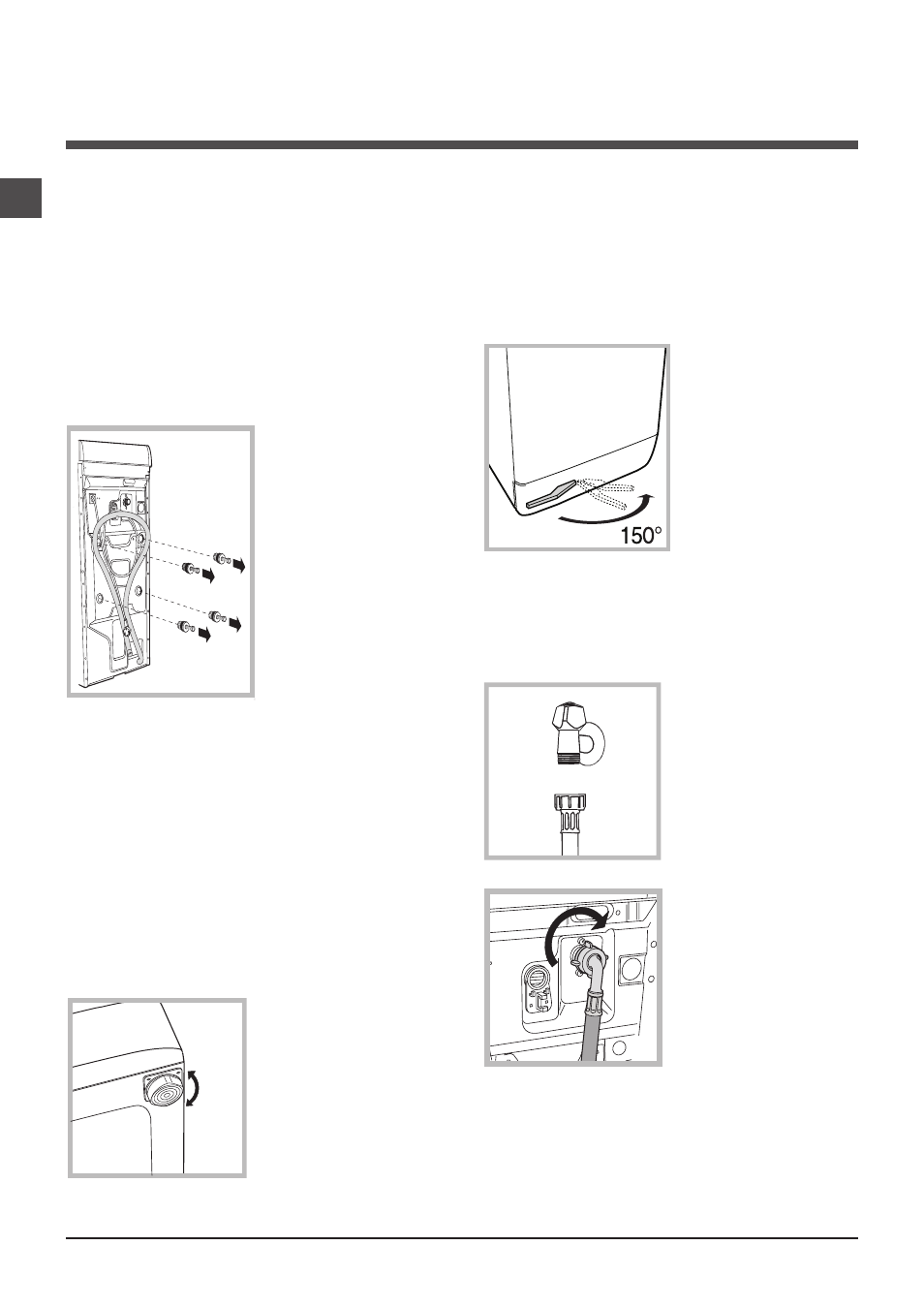 150°