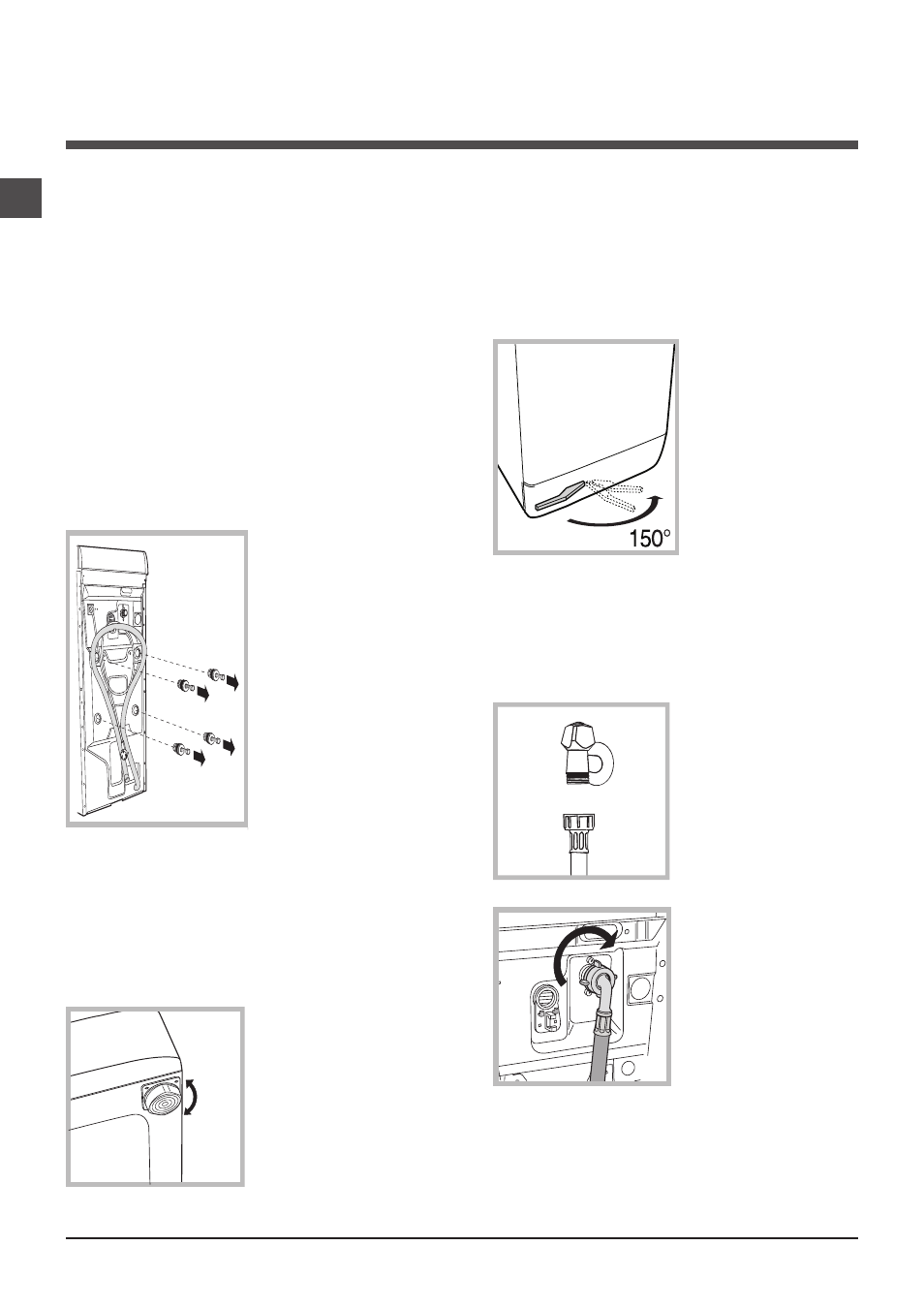 150°